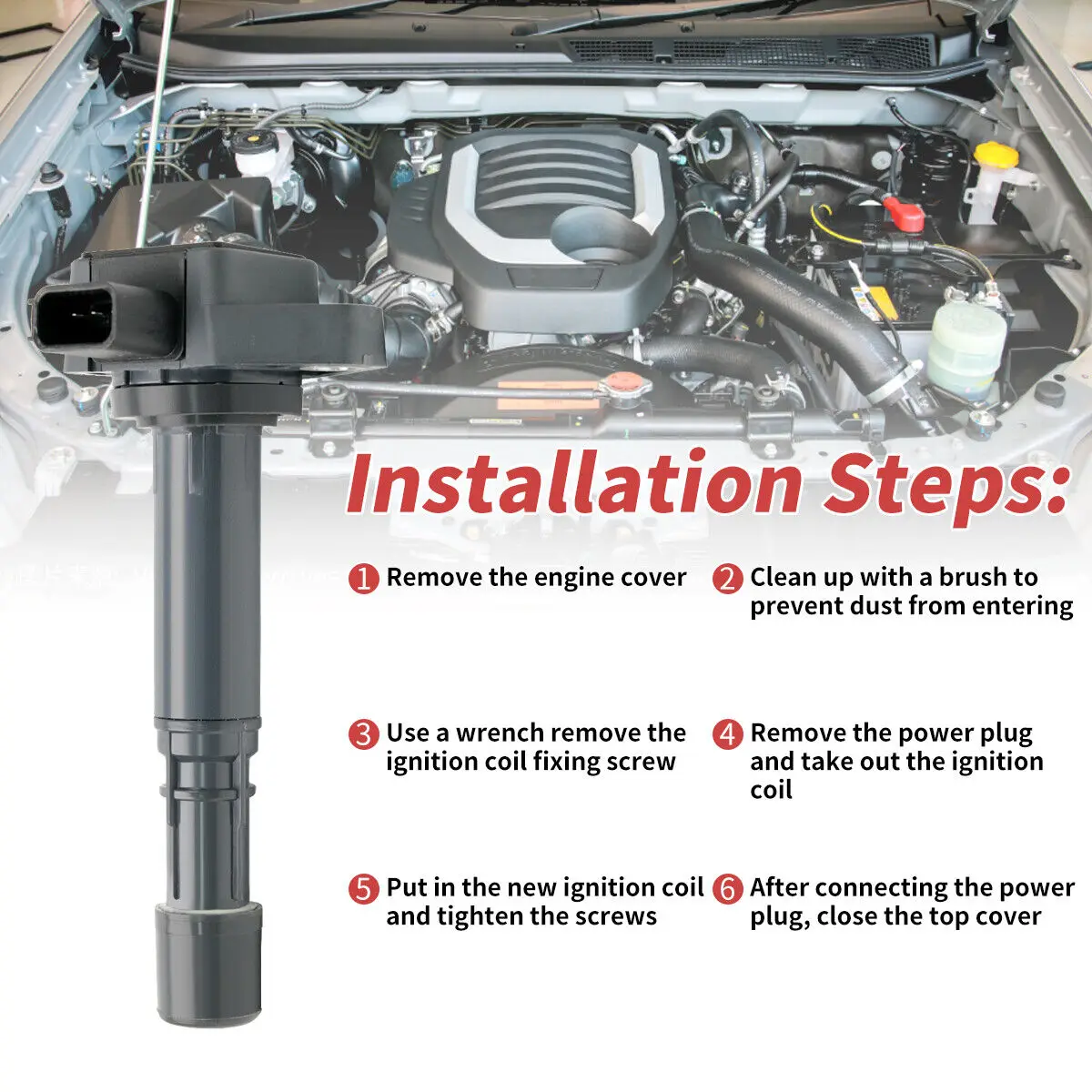 Installation Steps:

1 Remove the engine cover

2 Clean up with a brush to prevent dust from entering

3 Use a wrench remove the ignition coil fixing screw

4 Remove the power plug and take out the ignition coil

5 Put in the new ignition coil and tighten the screws

6 After connecting the power plug, close the top cover