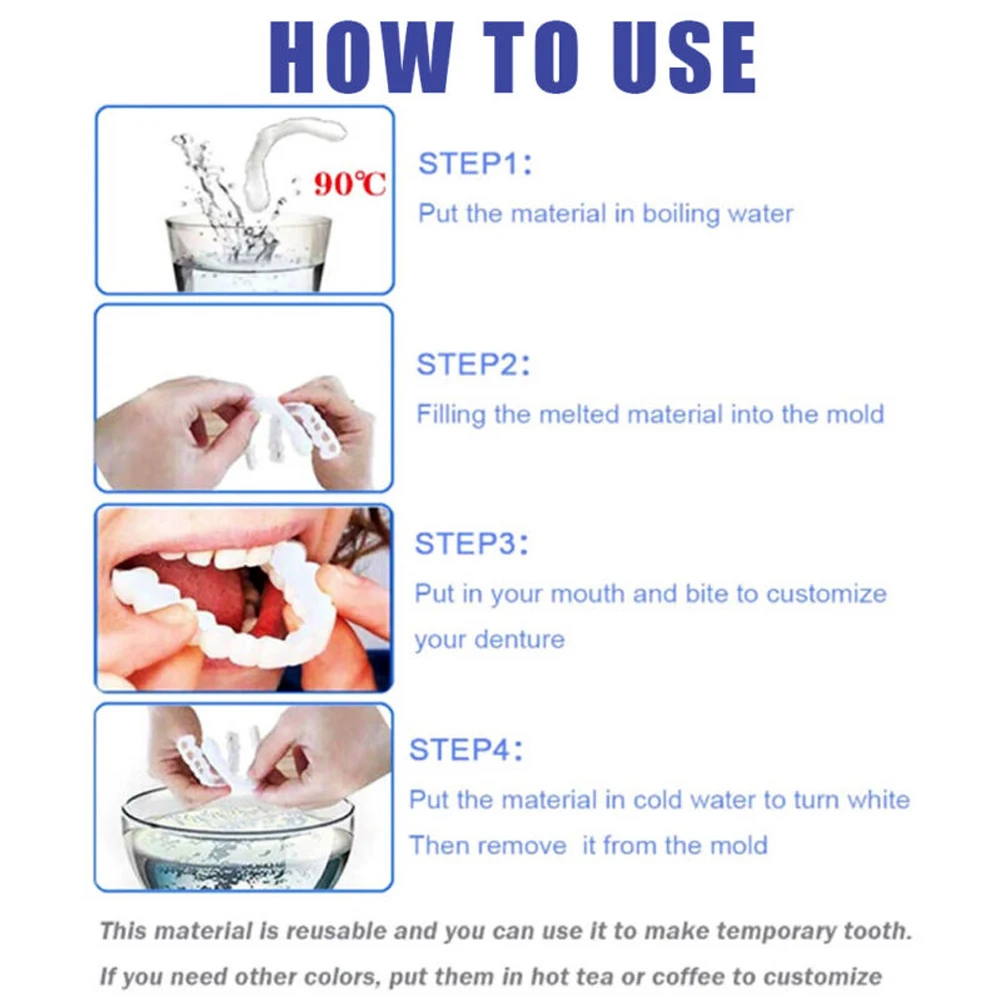 HOW TO USE

90℃

STEP1:
Put the material in boiling water

STEP2:
Filling the melted material into the mold

STEP3:
Put in your mouth and bite to customize your denture

STEP4:
Put the material in cold water to turn white
Then remove it from the mold

This material is reusable and you can use it to make temporary tooth.
If you need other colors, put them in hot tea or coffee to customize