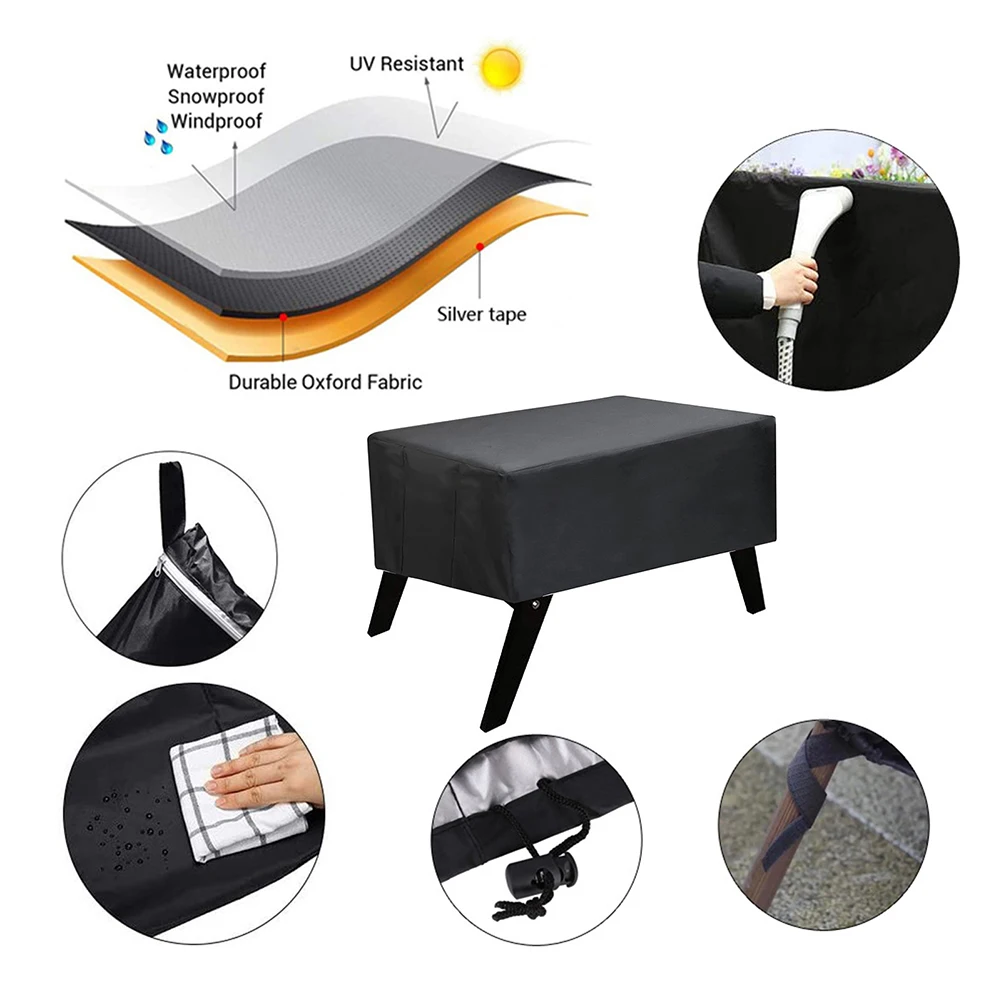 Waterproof
Snowproof
Windproof

UV Resistant

Silver tape

Durable Oxford Fabric