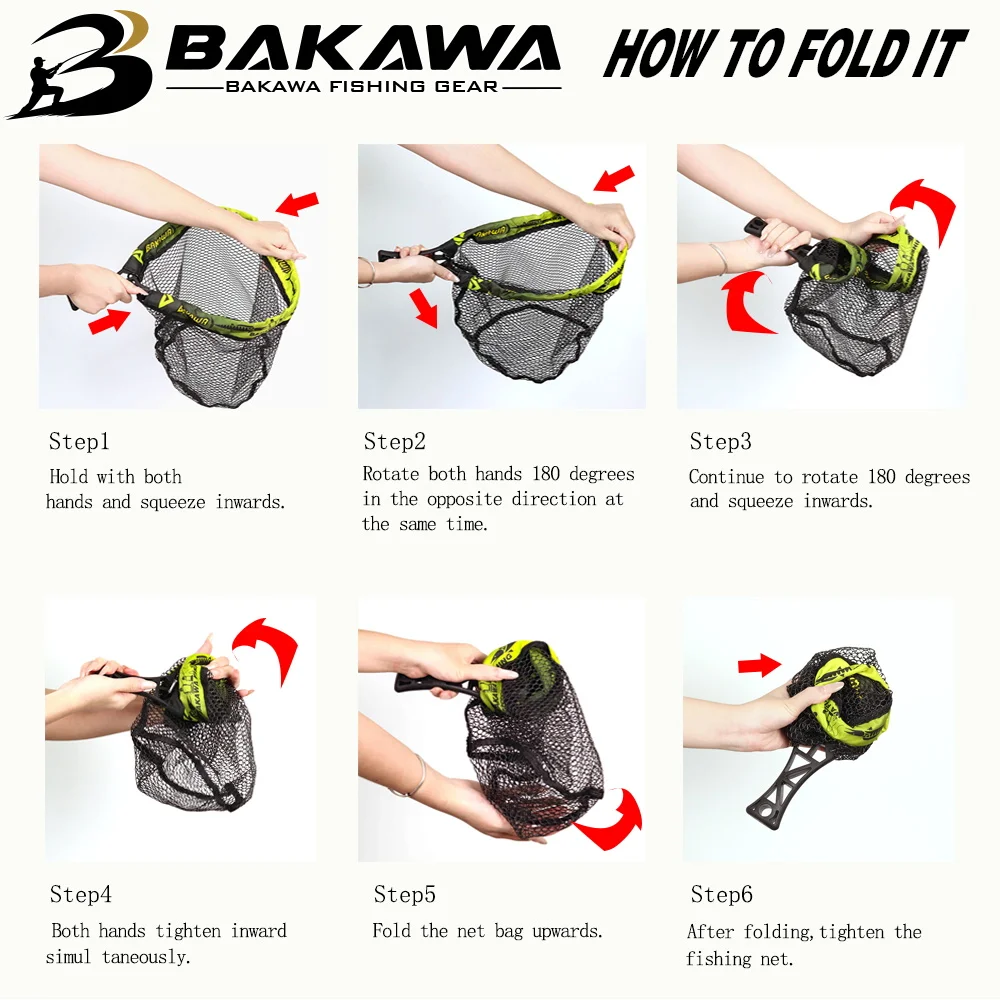 BAKAWA
BAKAWA FISHING GEAR

HOW TO FOLD IT

Step1
Hold with both hands and squeeze inwards.

Step2
Rotate both hands 180 degrees in the opposite direction at the same time.

Step3
Continue to rotate 180 degrees and squeeze inwards.

Step4
Both hands tighten inward simul taneously.

Step5
Fold the net bag upwards.

Step6
After folding,tighten the fishing net.