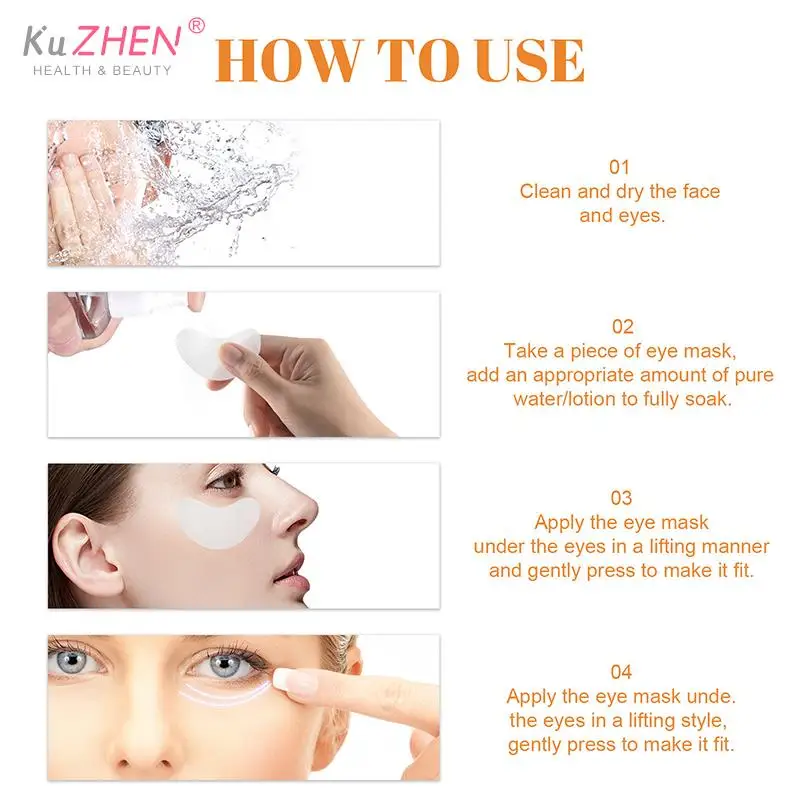 KuZHEN®
HEALTH & BEAUTY

HOW TO USE

01
Clean and dry the face and eyes.

02
Take a piece of eye mask, add an appropriate amount of pure water/lotion to fully soak.

03
Apply the eye mask under the eyes in a lifting manner and gently press to make it fit.

04
Apply the eye mask unde. the eyes in a lifting style, gently press to make it fit.