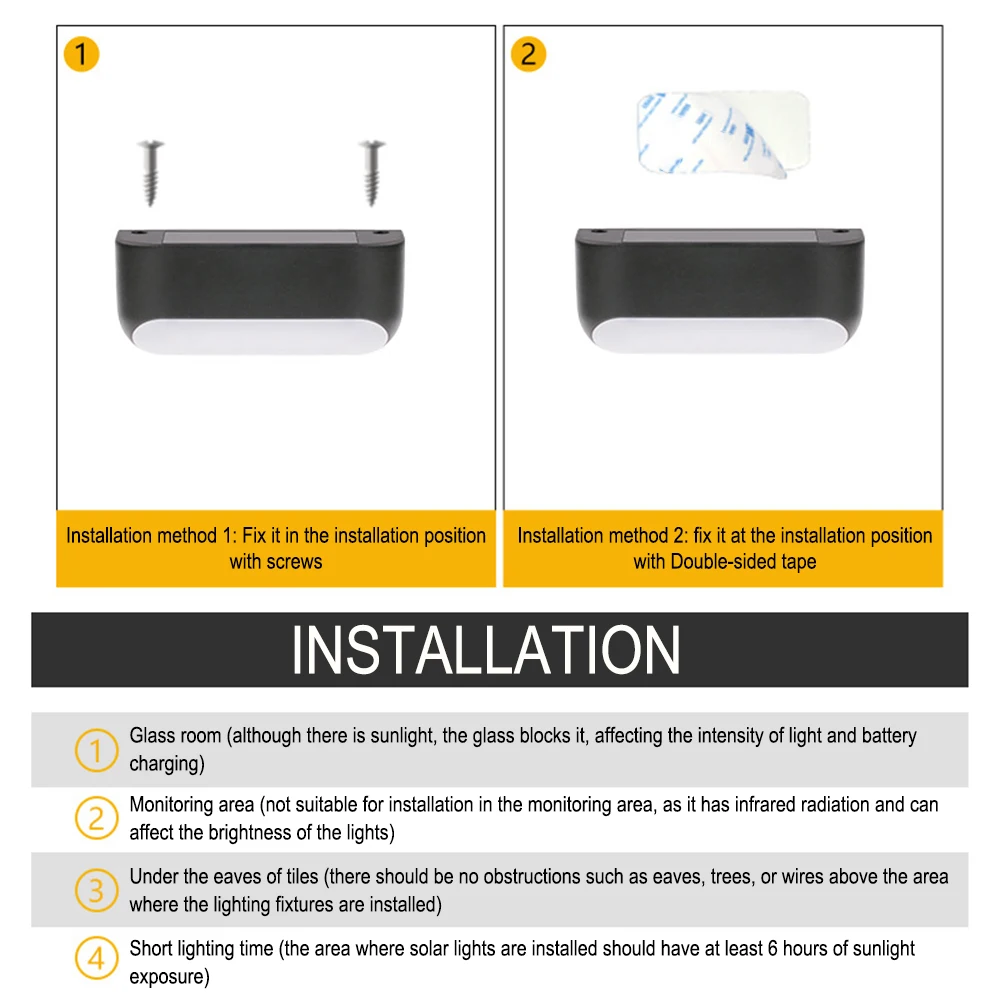 1

Installation method 1: Fix it in the installation position with screws

2

Installation method 2: fix it at the installation position with Double-sided tape

INSTALLATION

1 Glass room (although there is sunlight, the glass blocks it, affecting the intensity of light and battery charging)

2 Monitoring area (not suitable for installation in the monitoring area, as it has infrared radiation and can affect the brightness of the lights)

3 Under the eaves of tiles (there should be no obstructions such as eaves, trees, or wires above the area where the lighting fixtures are installed)

4 Short lighting time (the area where solar lights are installed should have at least 6 hours of sunlight exposure)