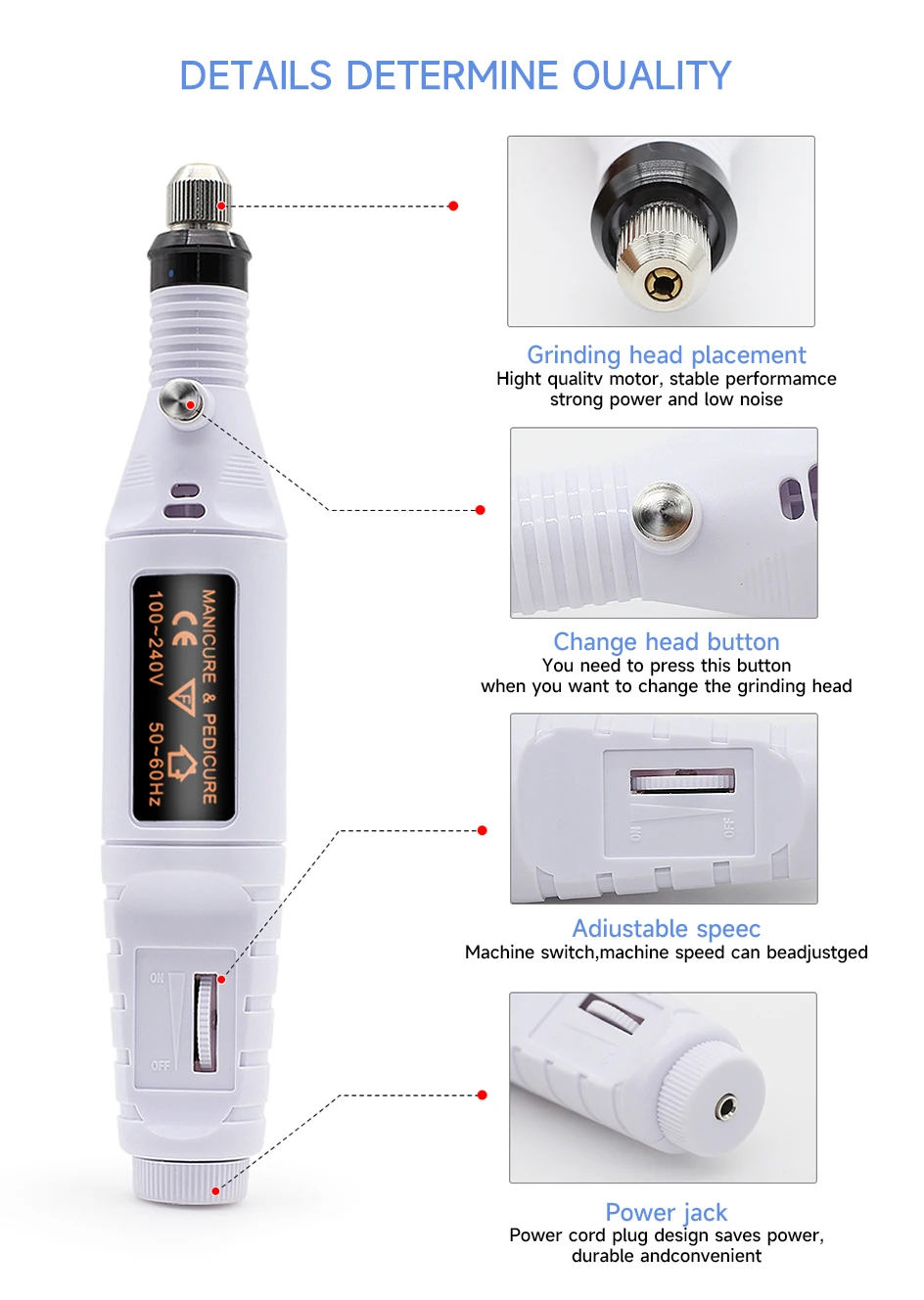 DETAILS DETERMINE OUALITY

MANICURE & PEDICURE
CE
100~240V 50~60Hz

ON
OFF

Grinding head placement
Hight qualitv motor, stable performamce strong power and low noise

Change head button
You need to press this button when you want to change the grinding head

ON
OFF

Adiustable speec
Machine switch,machine speed can beadjustged

Power jack
Power cord plug design saves power, durable andconvenient