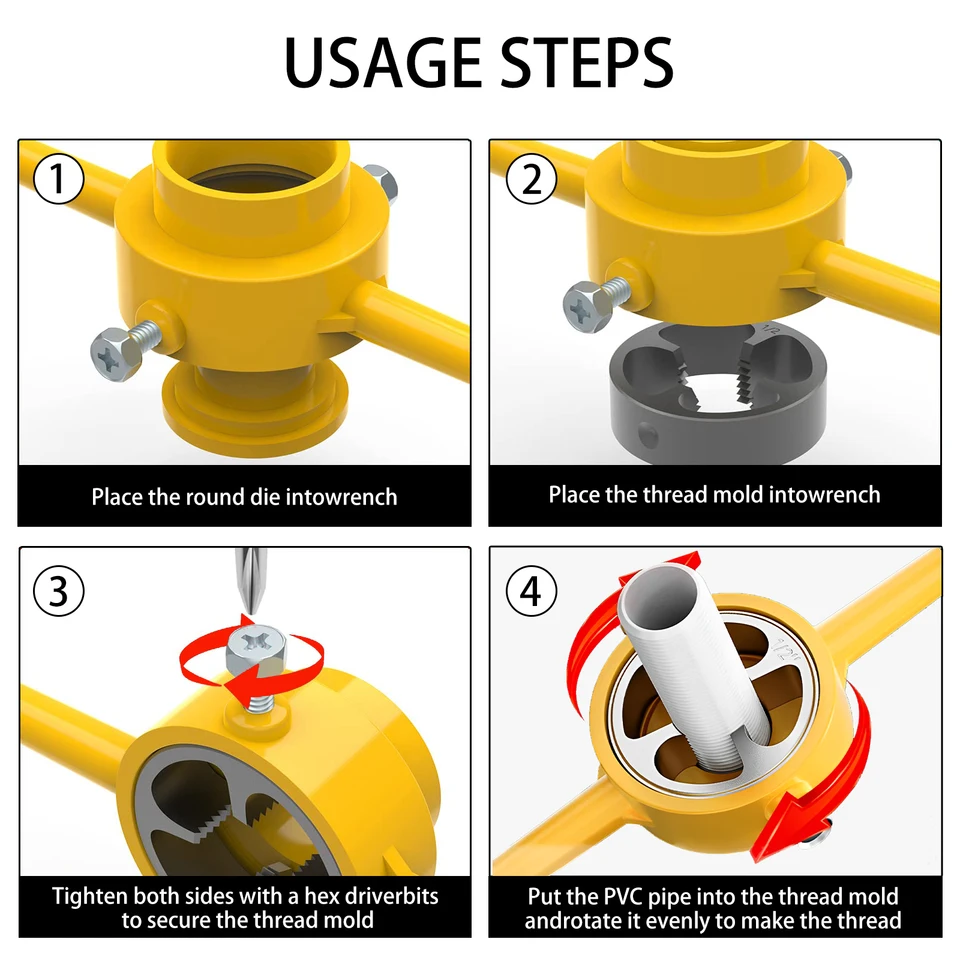 USAGE STEPS

1

Place the round die intowrench

2

Place the thread mold intowrench

3

Tighten both sides with a hex driverbits to secure the thread mold

4

Put the PVC pipe into the thread mold androtate it evenly to make the thread