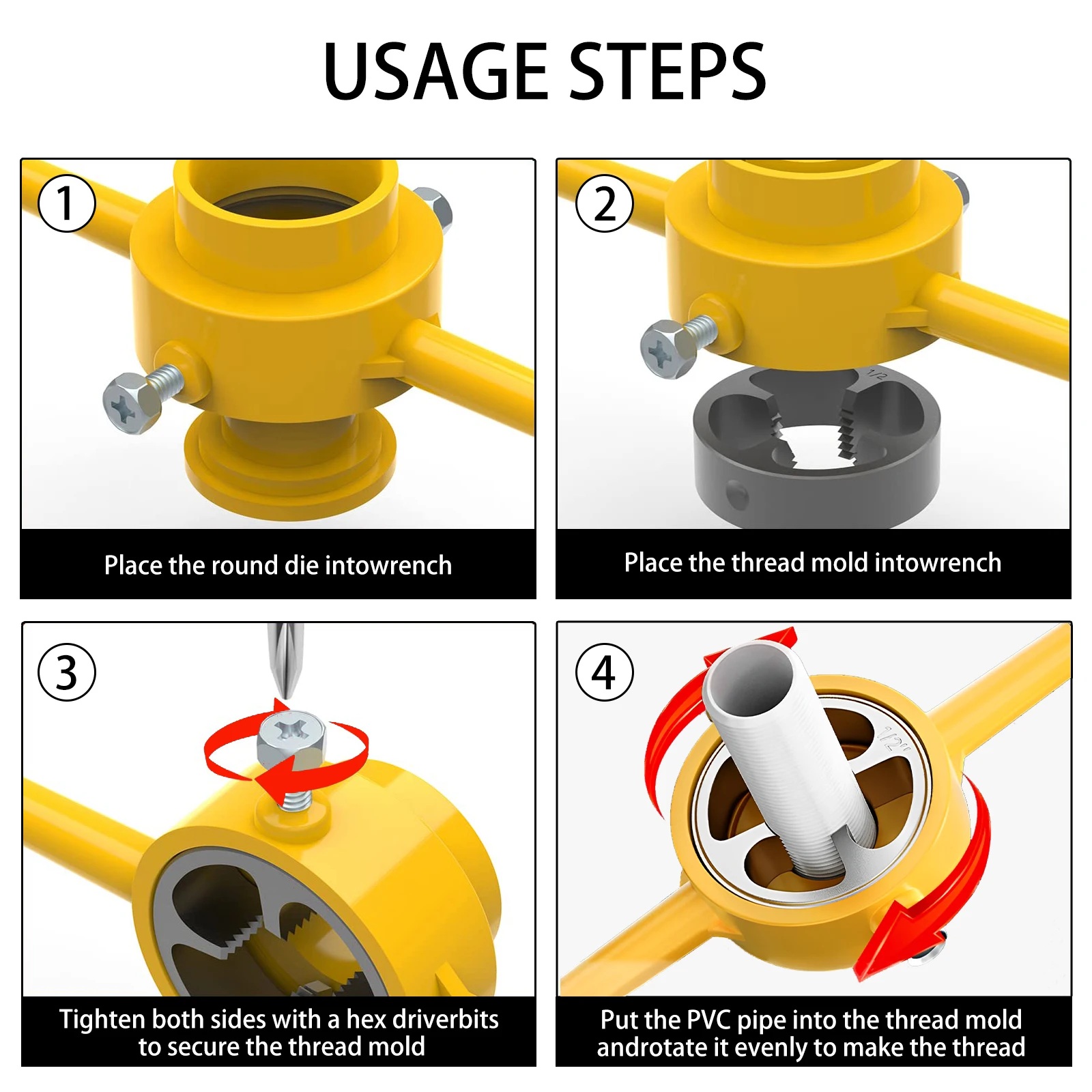 USAGE STEPS

1

Place the round die intowrench

2

1/2

Place the thread mold intowrench

3

Tighten both sides with a hex driverbits to secure the thread mold

4

1/2"

Put the PVC pipe into the thread mold androtate it evenly to make the thread