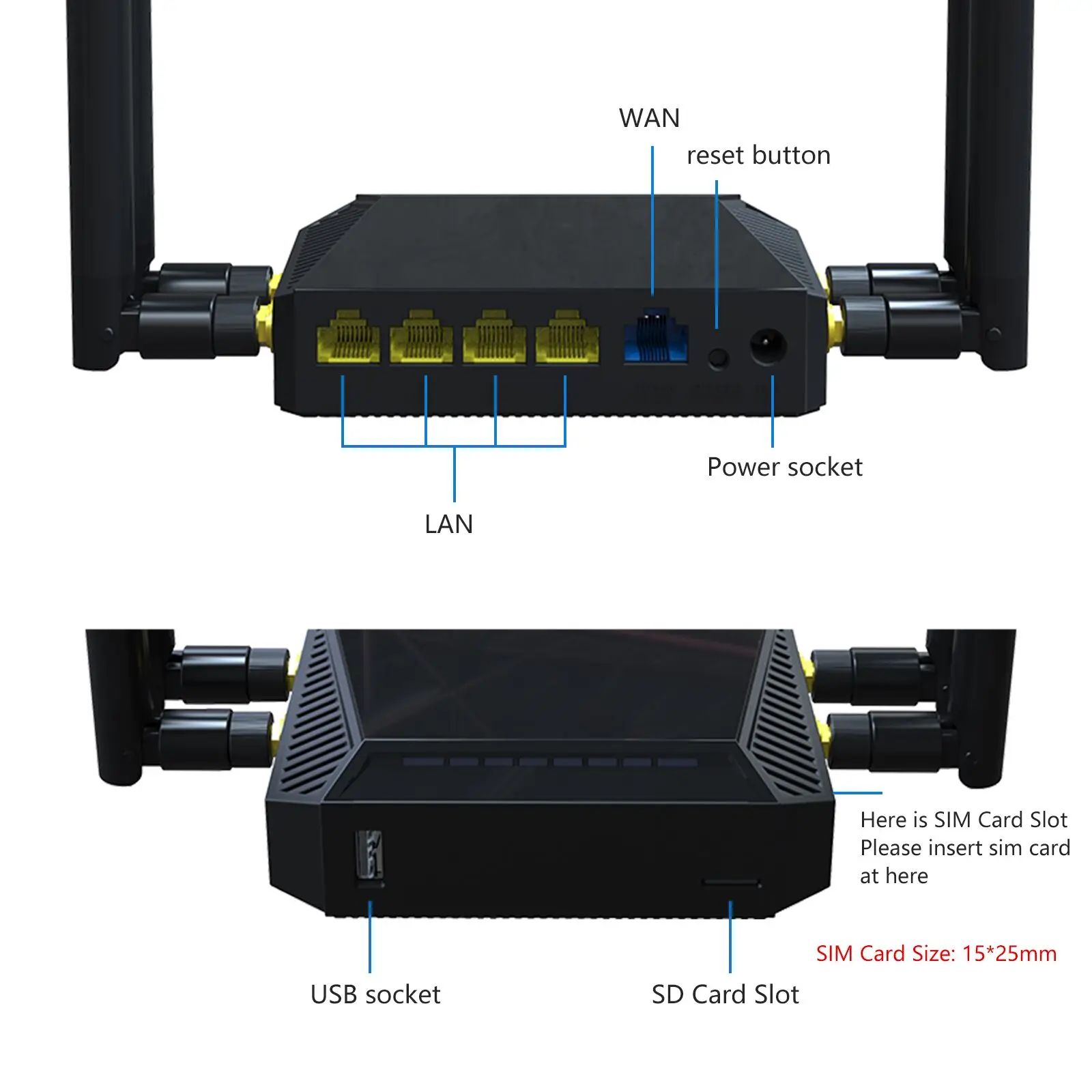 WAN

reset button

Power socket

LAN

Here is SIM Card Slot
Please insert sim card
at here

SIM Card Size: 15*25mm

USB socket

SD Card Slot