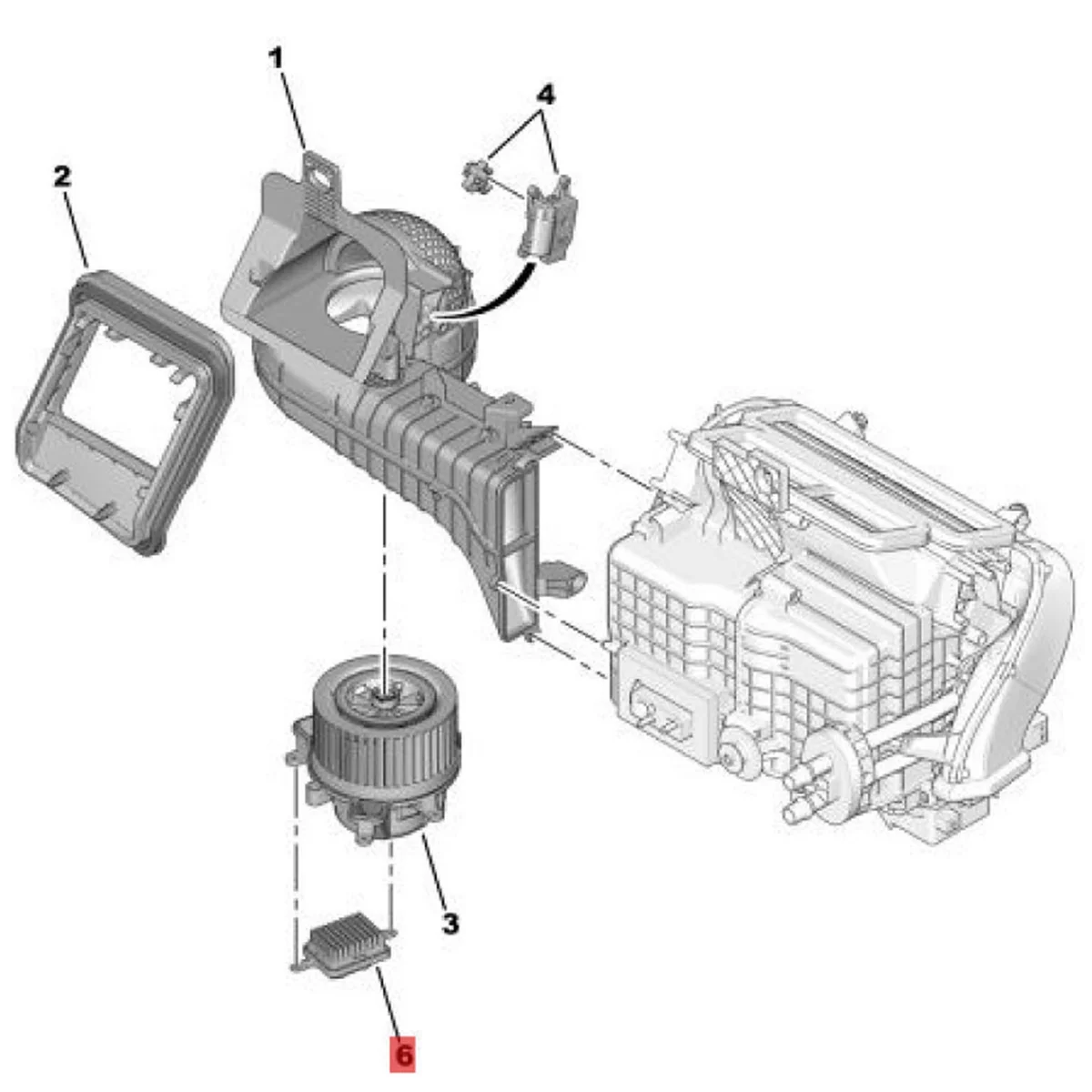 1
4
2
3
6