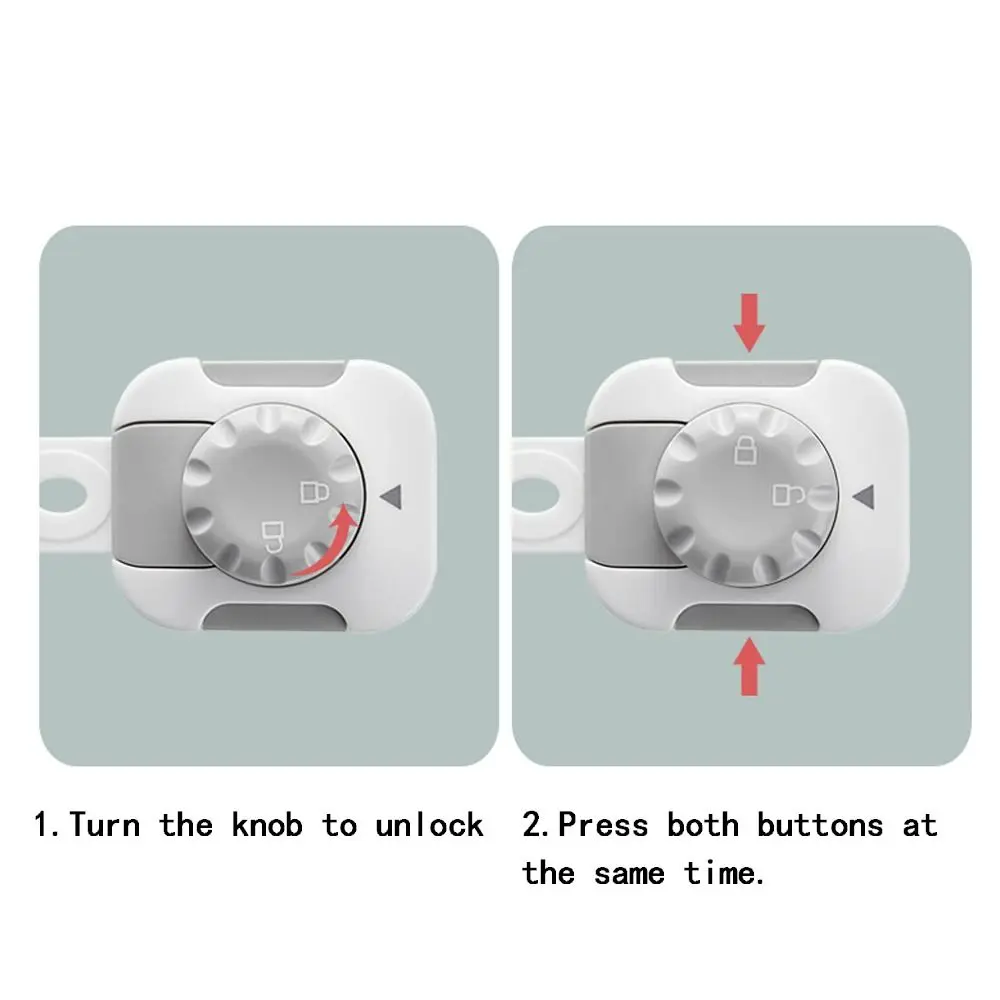 1. Turn the knob to unlock

2. Press both buttons at the same time.