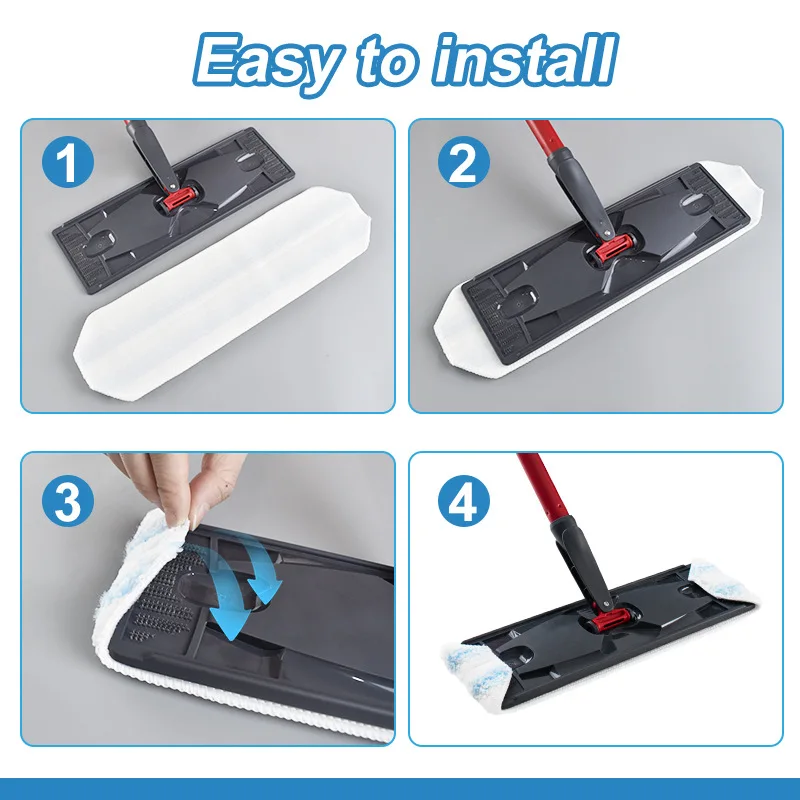 Easy to install

1

2

3

4