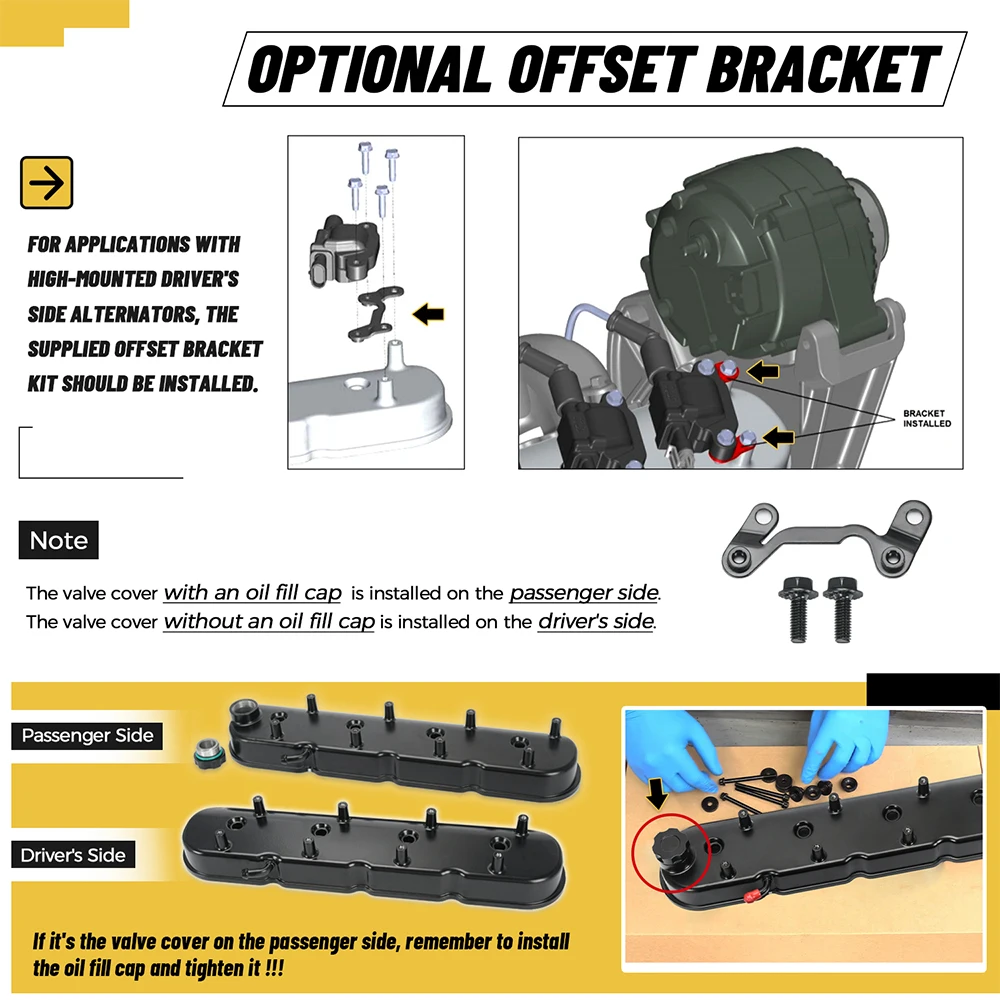 OPTIONAL OFFSET BRACKET

FOR APPLICATIONS WITH HIGH-MOUNTED DRIVER'S SIDE ALTERNATORS, THE SUPPLIED OFFSET BRACKET KIT SHOULD BE INSTALLED.

BRACKET INSTALLED

Note

The valve cover with an oil fill cap is installed on the passenger side.
The valve cover without an oil fill cap is installed on the driver's side.

Passenger Side

Driver's Side

If it's the valve cover on the passenger side, remember to install the oil fill cap and tighten it !!!