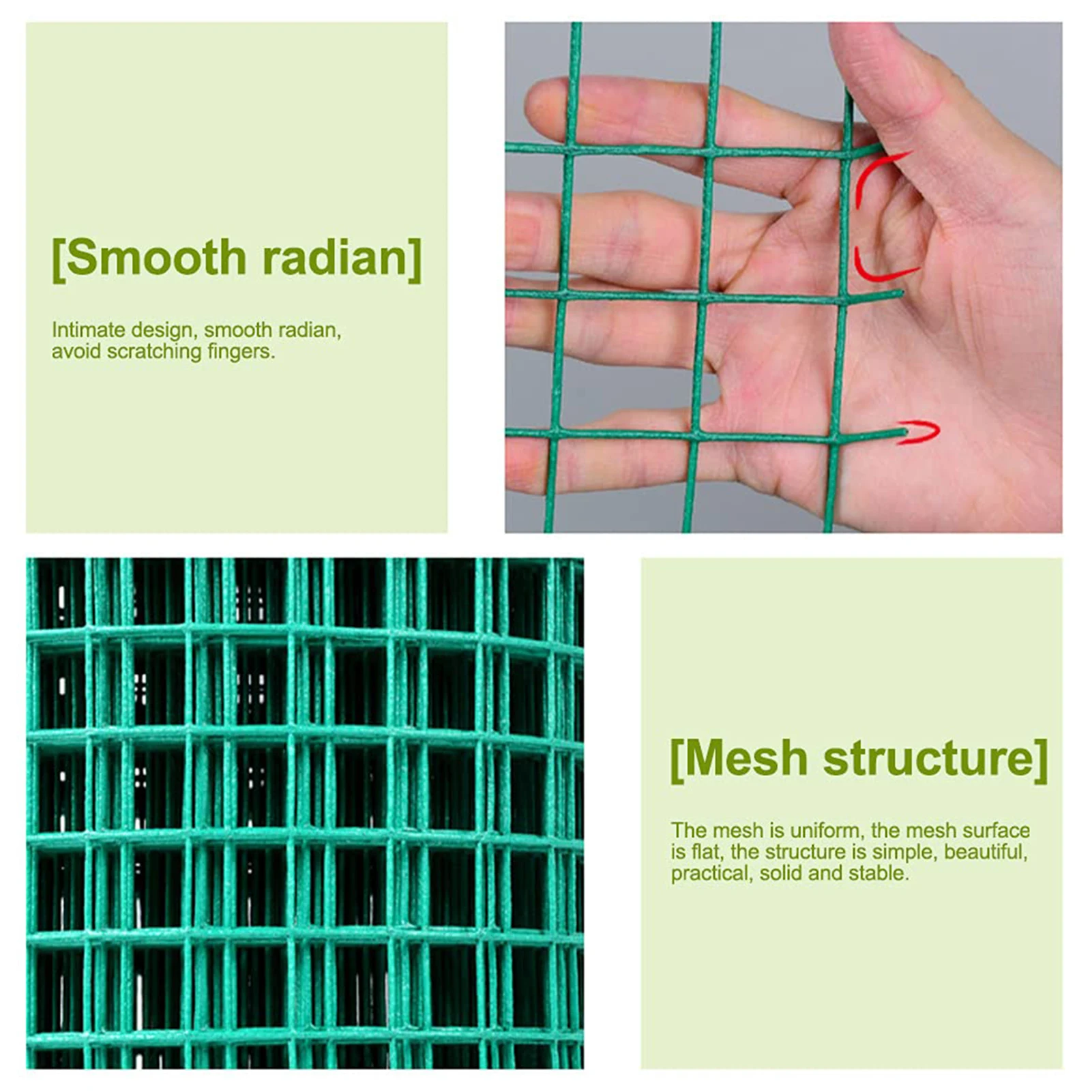 [Smooth radian]

Intimate design, smooth radian, avoid scratching fingers.

[Mesh structure]

The mesh is uniform, the mesh surface is flat, the structure is simple, beautiful, practical, solid and stable.