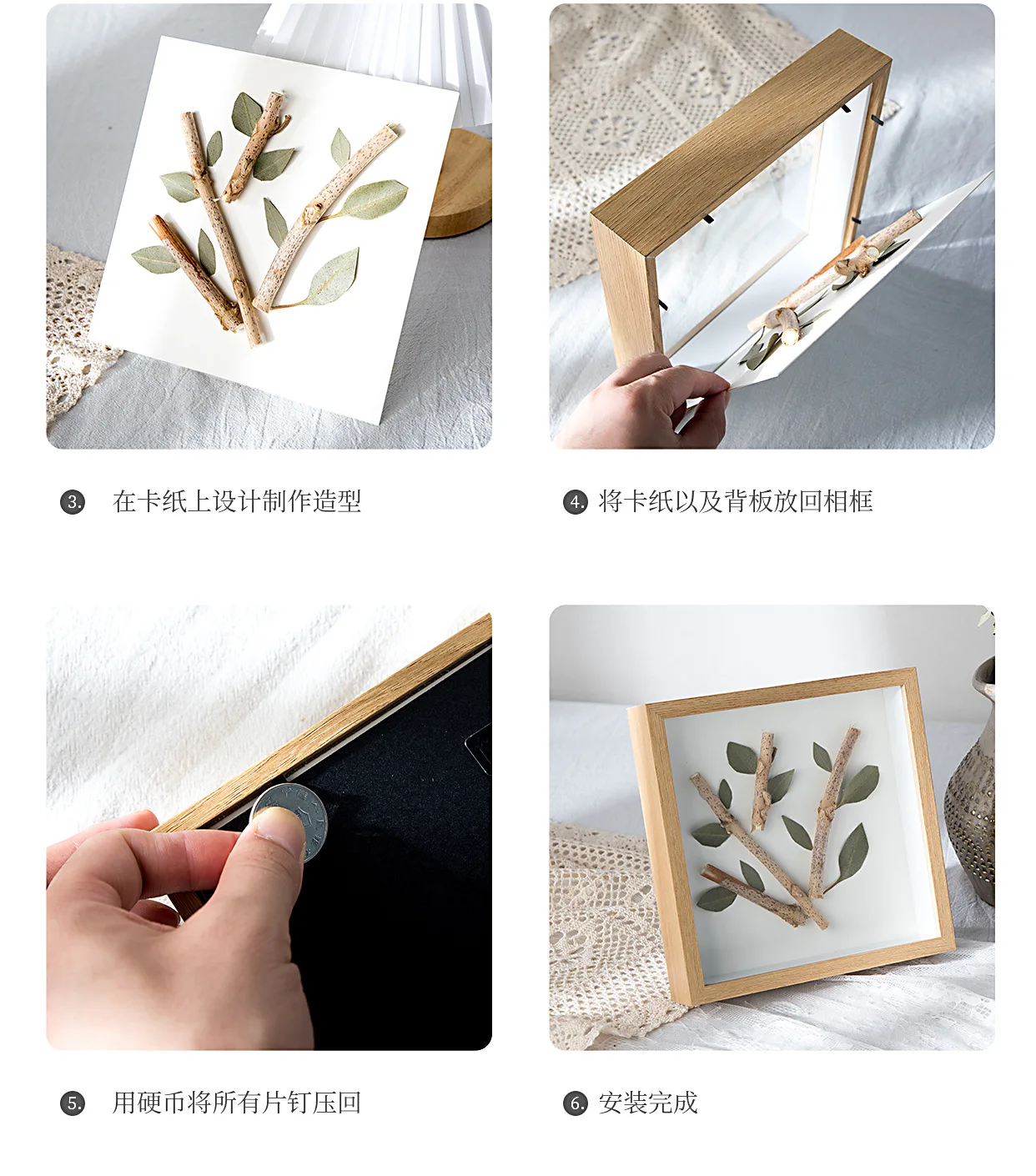 3. 在卡纸上设计制作造型

4. 将卡纸以及背板放回相框

5. 用硬币将所有片钉压回

6. 安装完成