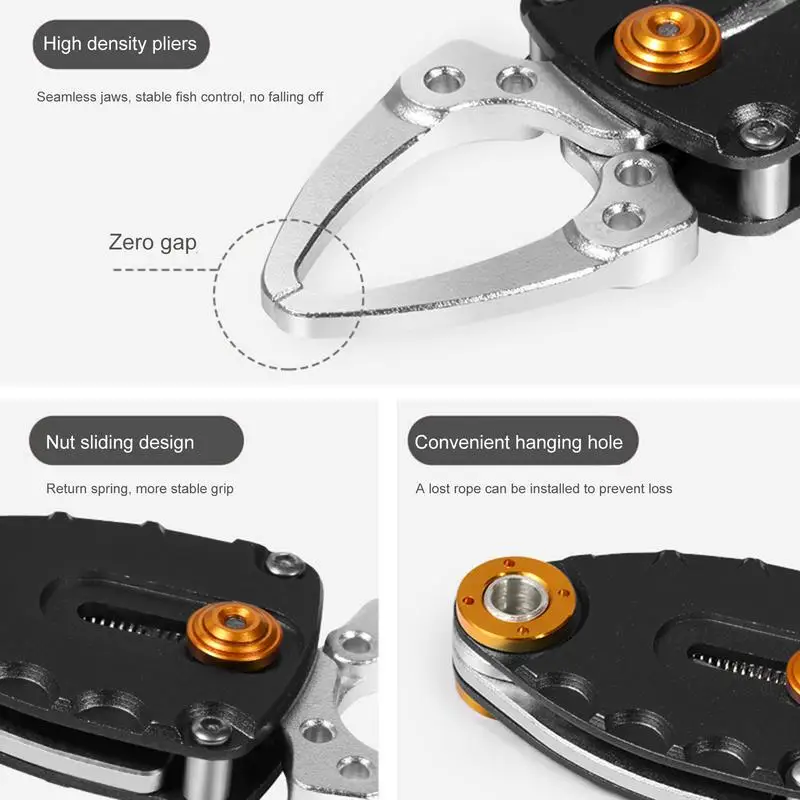 High density pliers

Seamless jaws, stable fish control, no falling off

Zero gap

Nut sliding design

Return spring, more stable grip

Convenient hanging hole

A lost rope can be installed to prevent loss