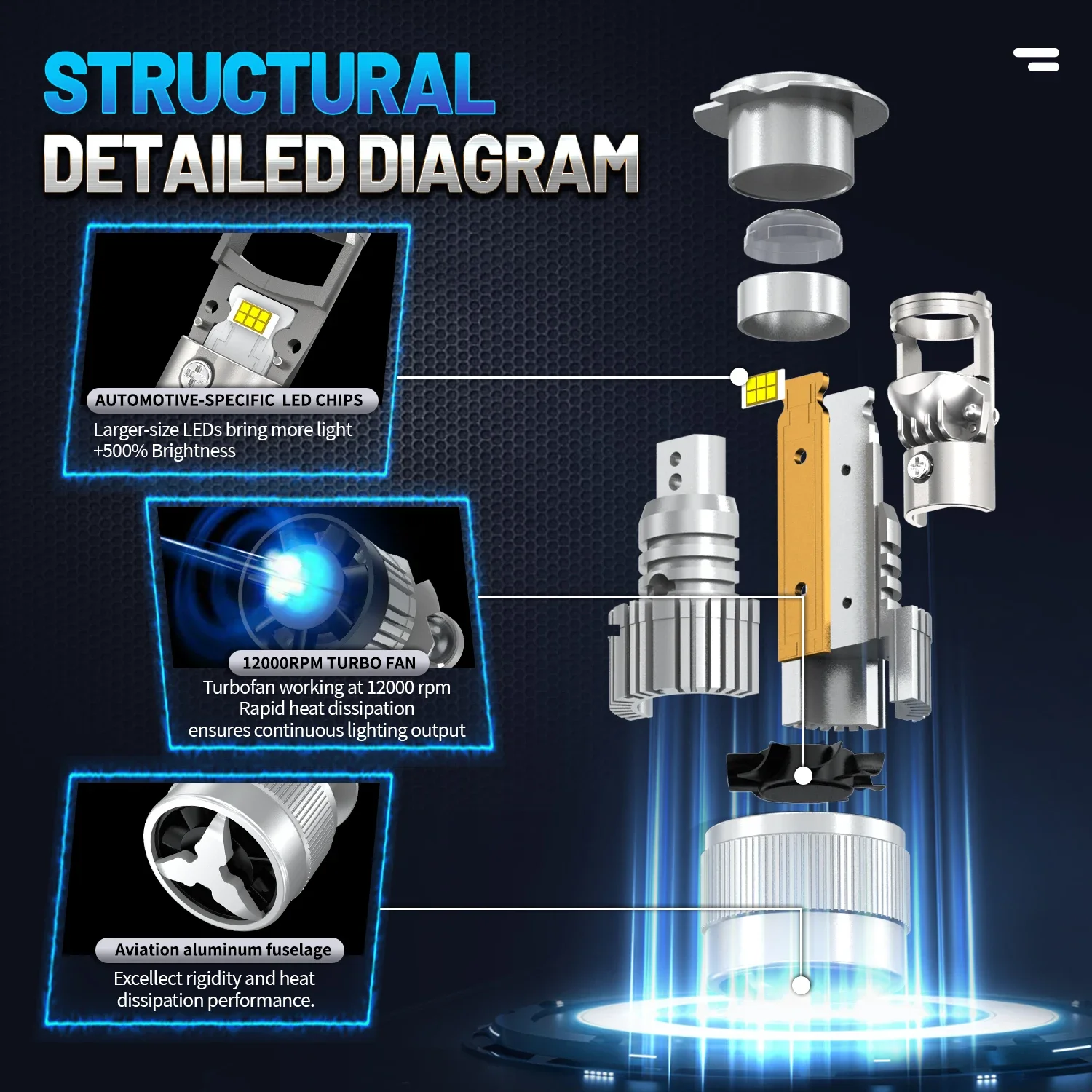 STRUCTURAL
DETAILED DIAGRAM

AUTOMOTIVE-SPECIFIC LED CHIPS
Larger-size LEDs bring more light
+500% Brightness

12000RPM TURBO FAN
Turbofan working at 12000 rpm
Rapid heat dissipation
ensures continuous lighting output

Aviation aluminum fuselage
Excellect rigidity and heat dissipation performance.