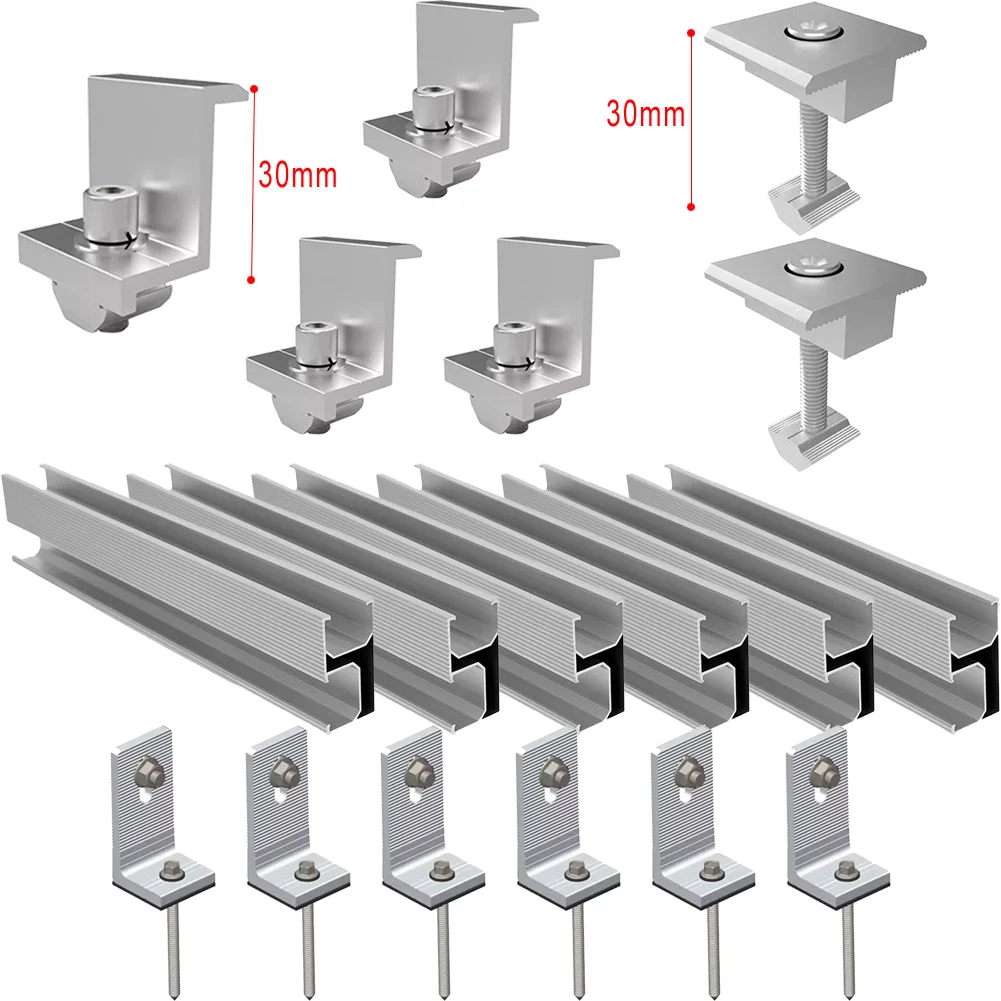 30mm

30mm