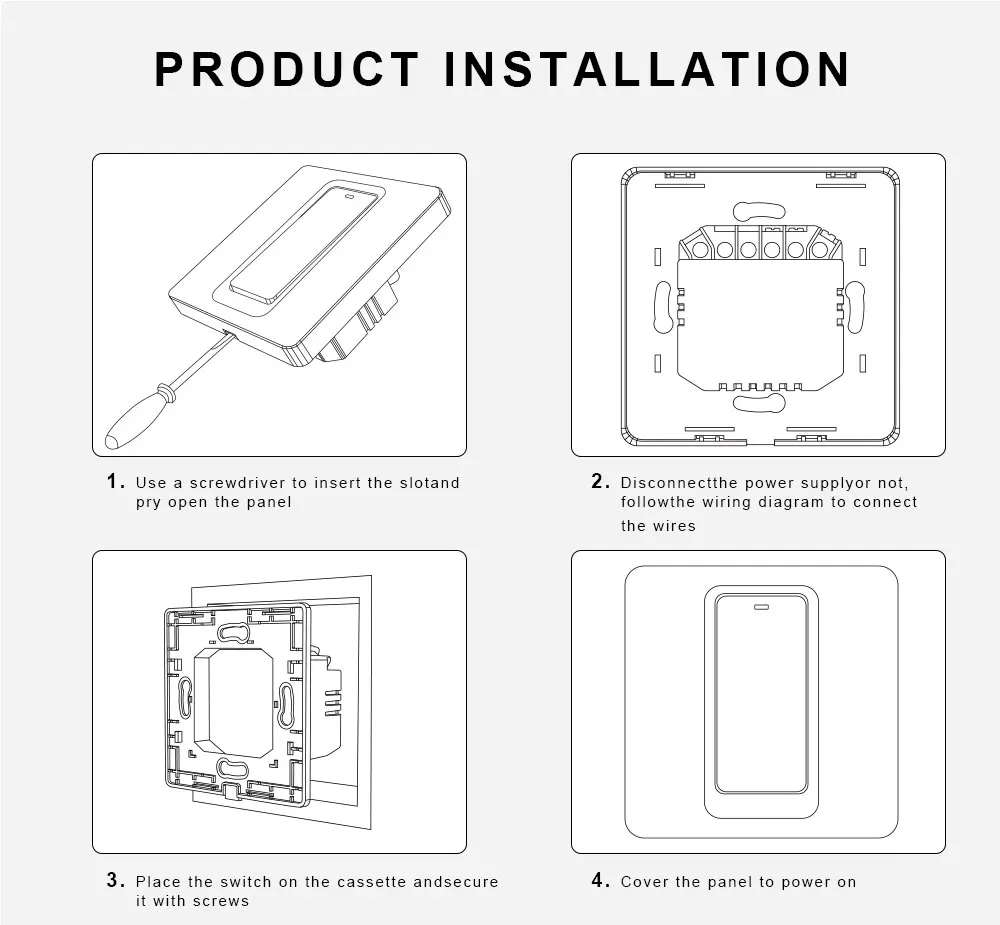 PRODUCT INSTALLATION

1. Use a screwdriver to insert the slotand pry open the panel

2. Disconnectthe power supplyor not, followthe wiring diagram to connect the wires

3. Place the switch on the cassette andsecure it with screws

4. Cover the panel to power on