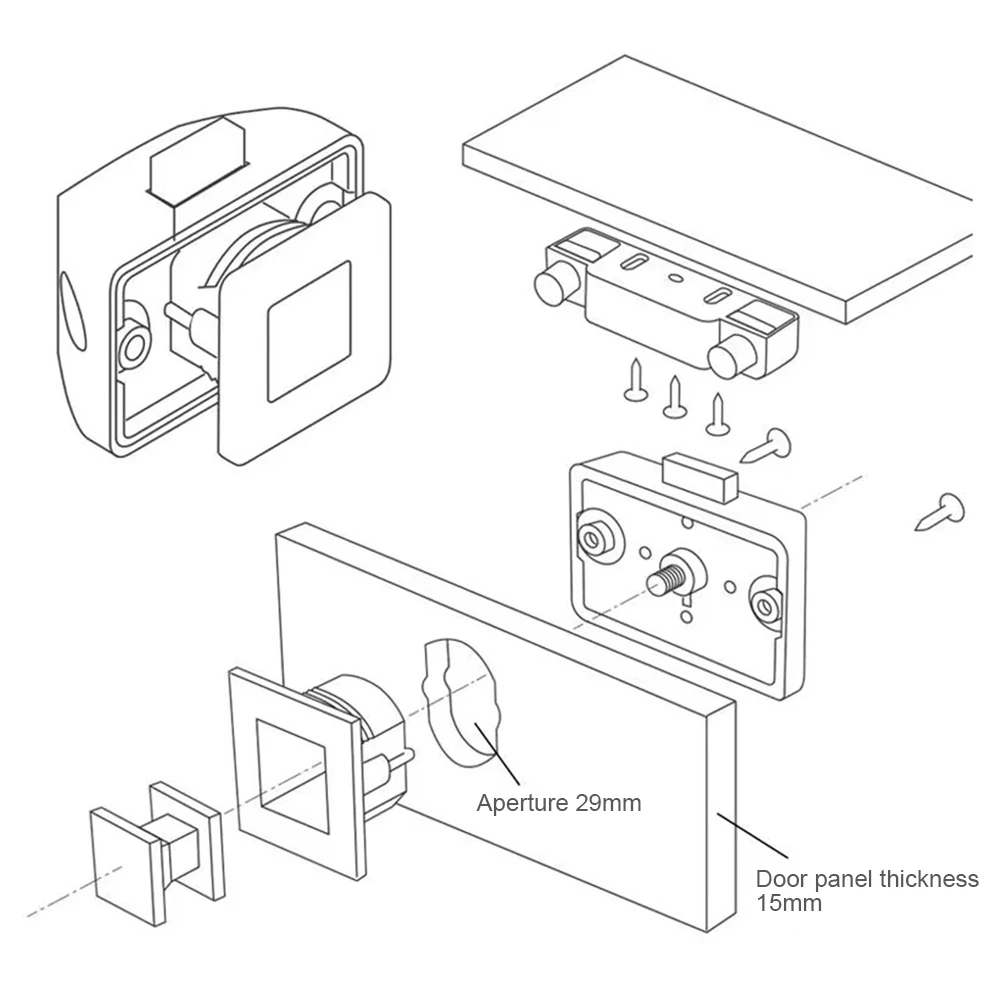 Aperture 29mm

Door panel thickness 15mm