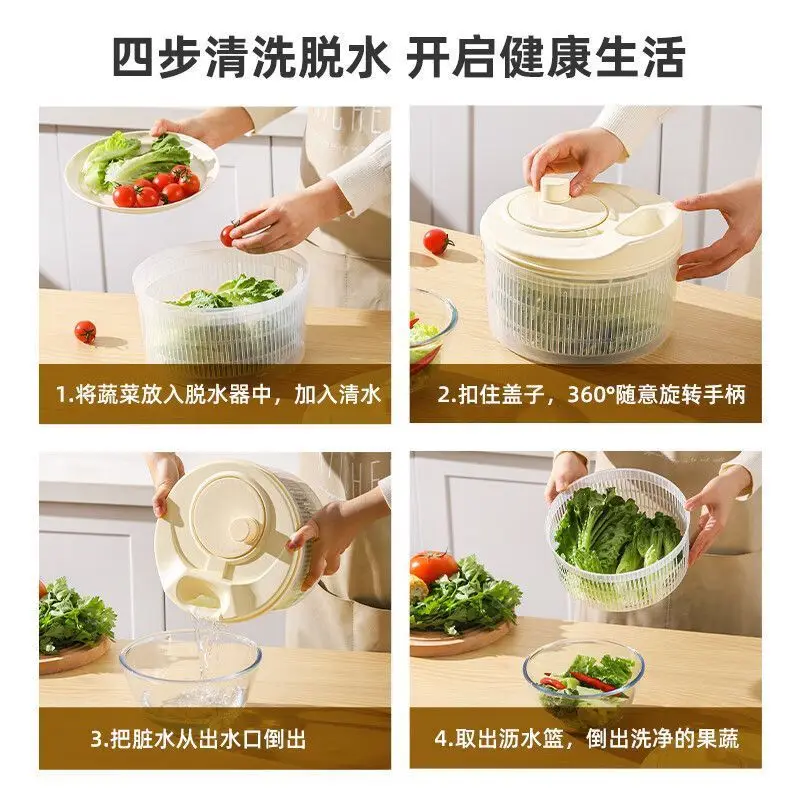 四步清洗脱水 开启健康生活

1.将蔬菜放入脱水器中，加入清水

2.扣住盖子，360°随意旋转手柄

3.把脏水从出水口倒出

4.取出沥水篮，倒出洗净的果蔬