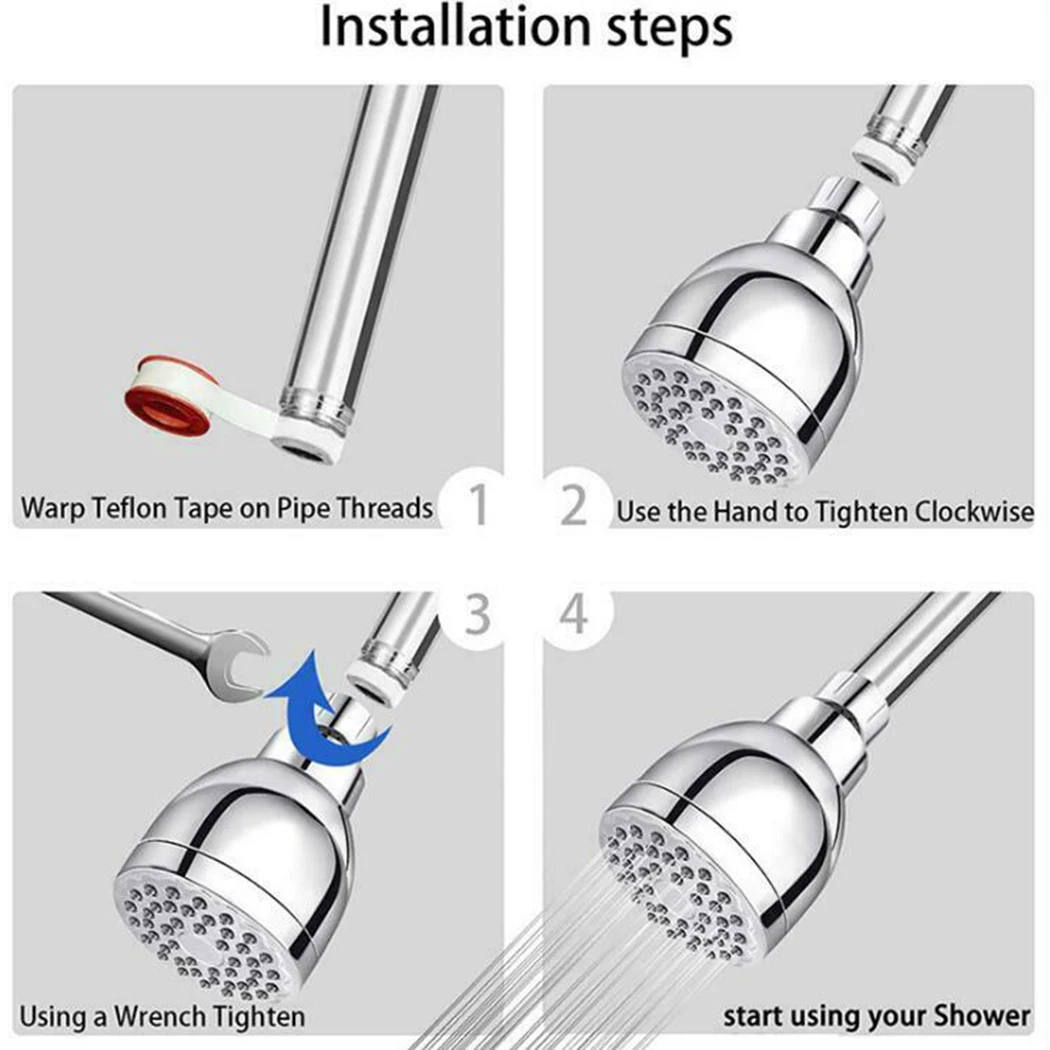 Installation steps

Warp Teflon Tape on Pipe Threads 1

2 Use the Hand to Tighten Clockwise

3

4

Using a Wrench Tighten

start using your Shower