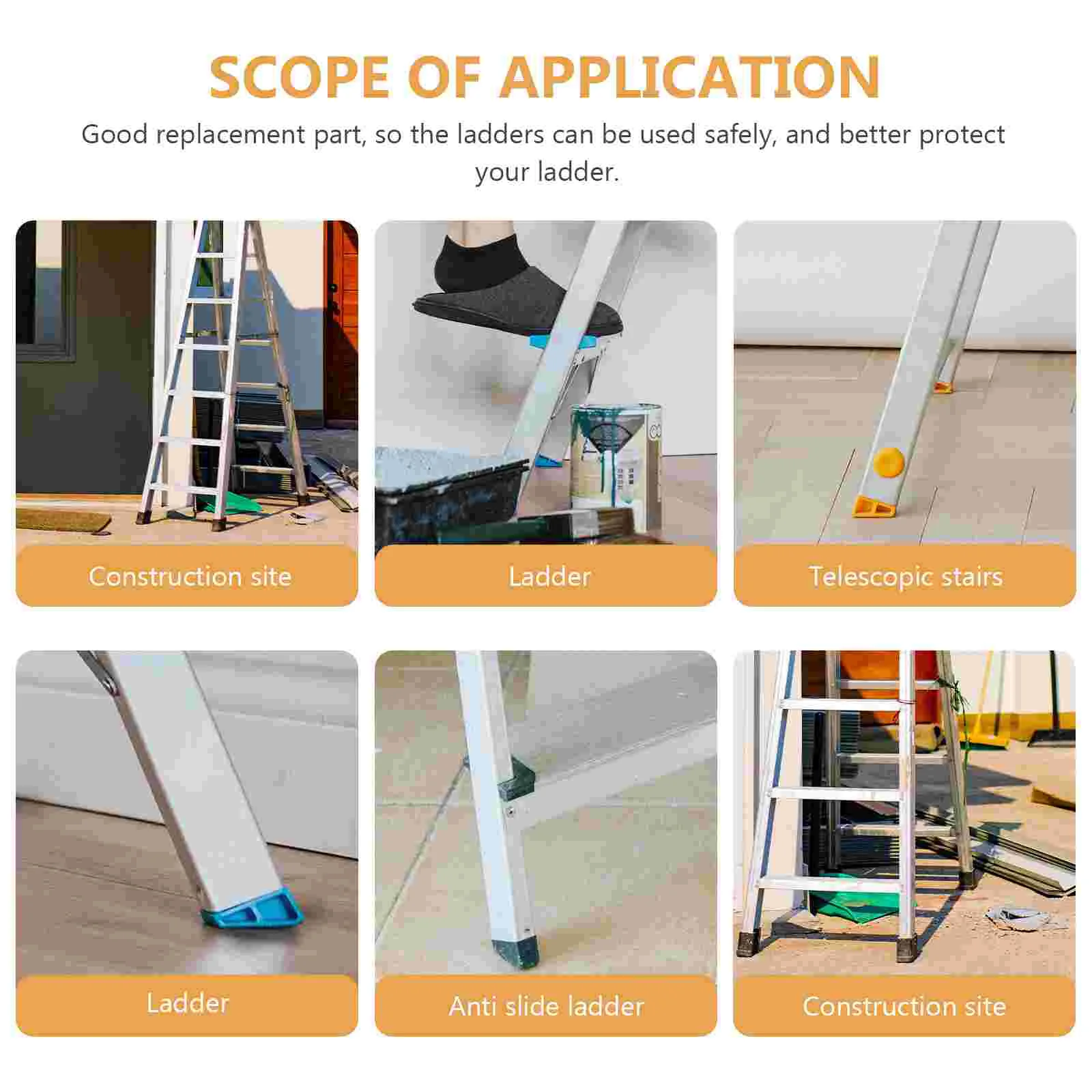 SCOPE OF APPLICATION

Good replacement part, so the ladders can be used safely, and better protect your ladder.

Construction site

Ladder

Telescopic stairs

Ladder

Anti slide ladder

Construction site