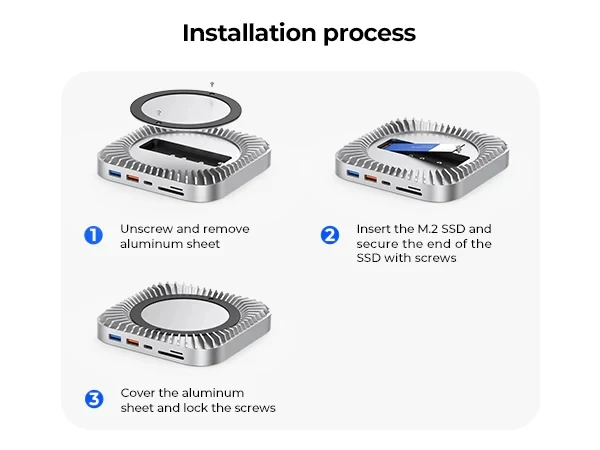 Installation process

1 Unscrew and remove aluminum sheet

2 Insert the M.2 SSD and secure the end of the SSD with screws

3 Cover the aluminum sheet and lock the screws