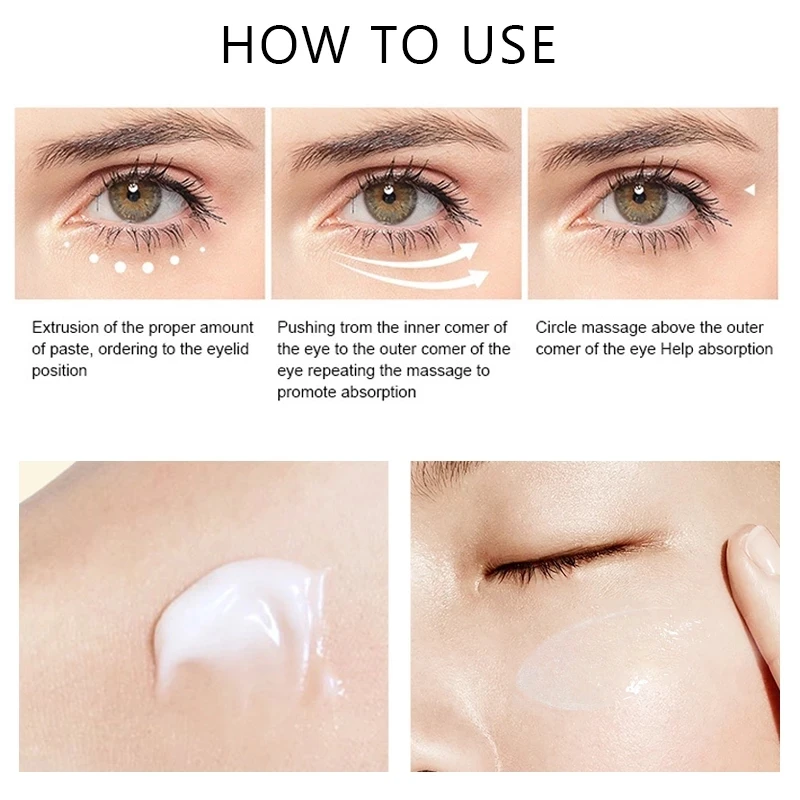 HOW TO USE

Extrusion of the proper amount of paste, ordering to the eyelid position

Pushing trom the inner comer of the eye to the outer comer of the eye repeating the massage to promote absorption

Circle massage above the outer comer of the eye Help absorption