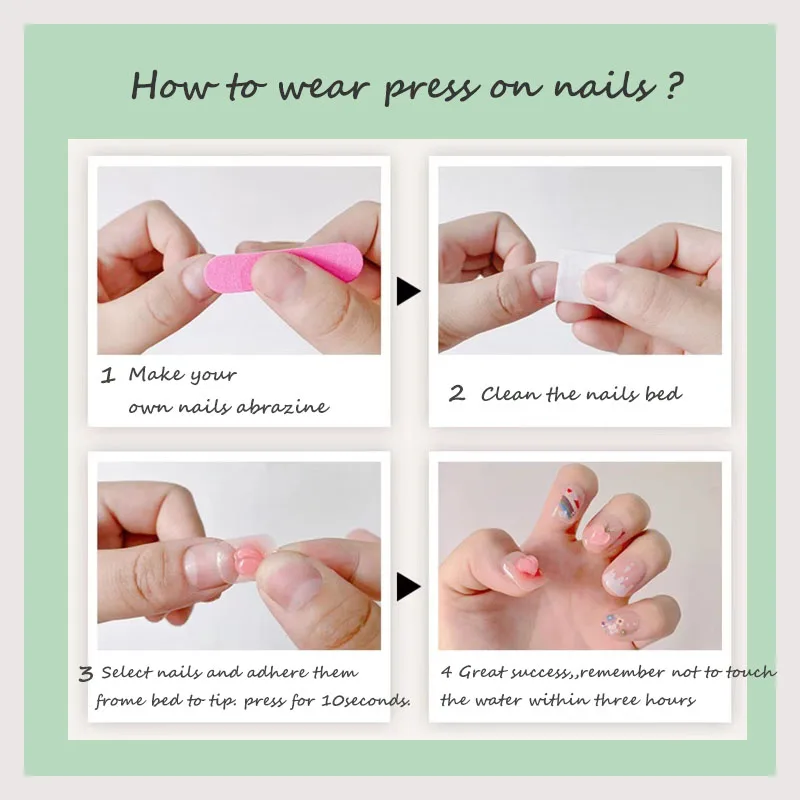 How to wear press on nails ?

1 Make your own nails abrazine

2 Clean the nails bed

3 Select nails and adhere them frome bed to tip. press for 10seconds.

4 Great success,,remember not to touch the water within three hours