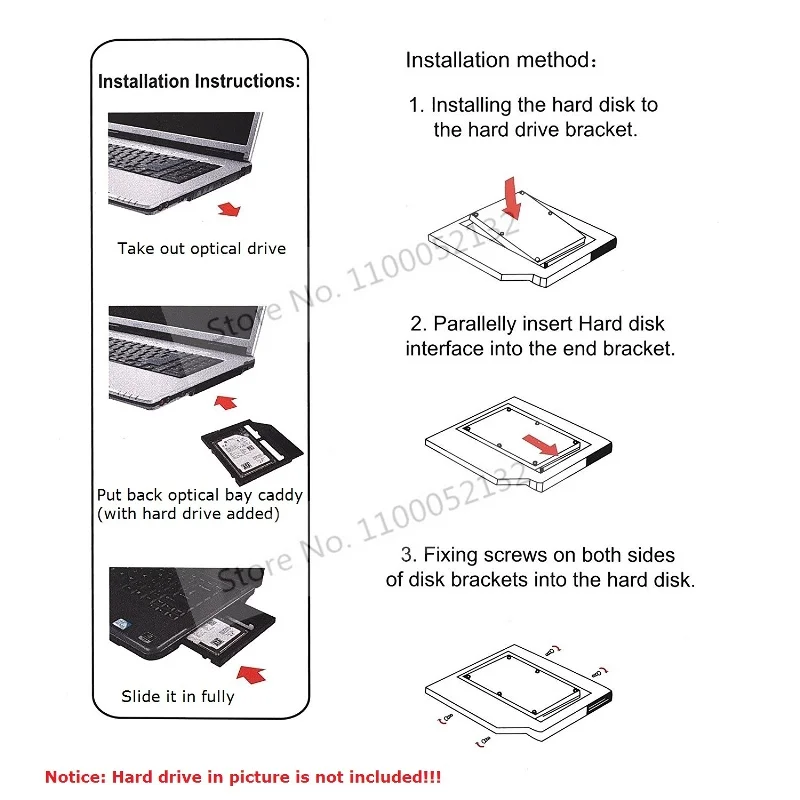 Installation Instructions:

Take out optical drive

Put back optical bay caddy (with hard drive added)

Slide it in fully

Installation method：

1. Installing the hard disk to the hard drive bracket.

2. Parallelly insert Hard disk interface into the end bracket.

3. Fixing screws on both sides of disk brackets into the hard disk.

Store No. 1100052132

Store No. 1100052132

Notice: Hard drive in picture is not included!!!