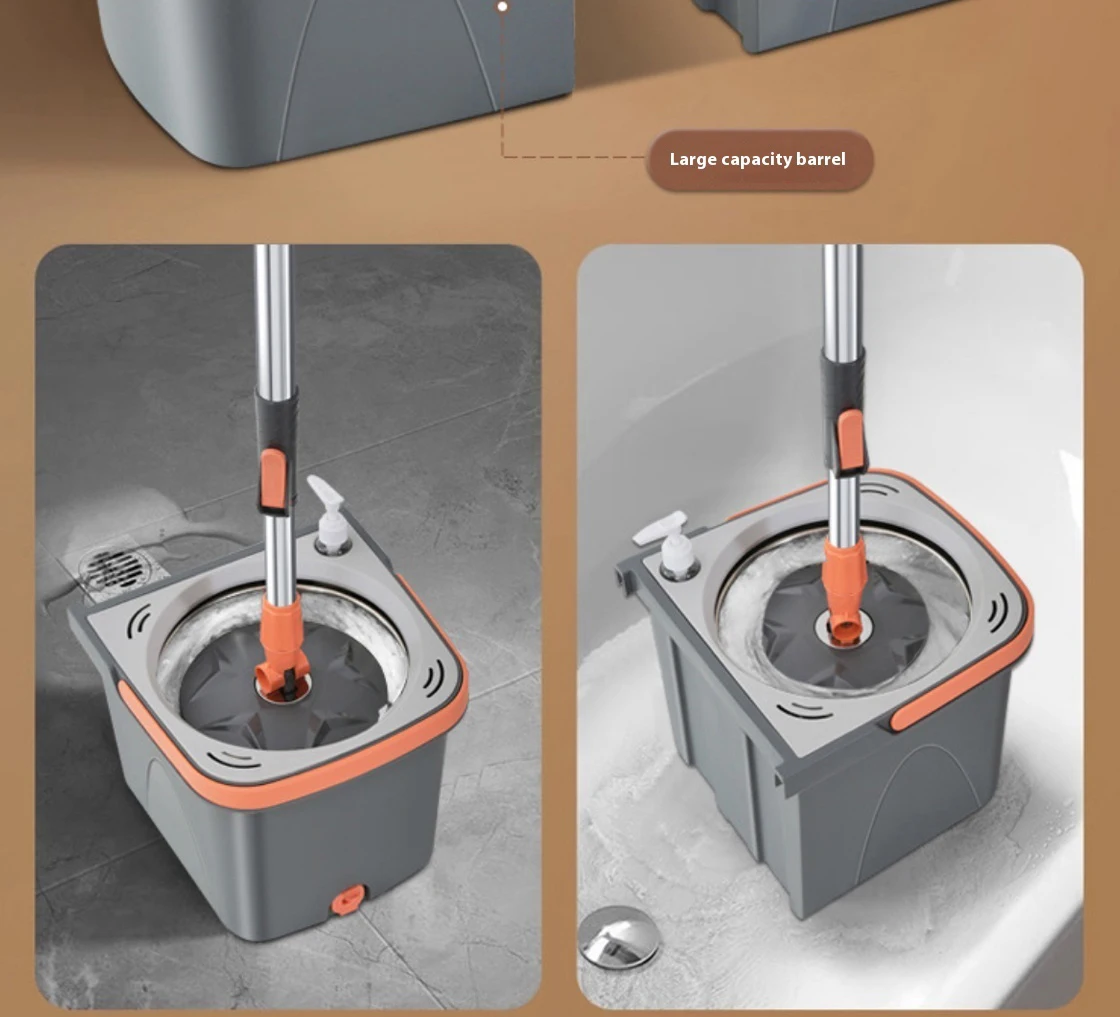 Large capacity barrel