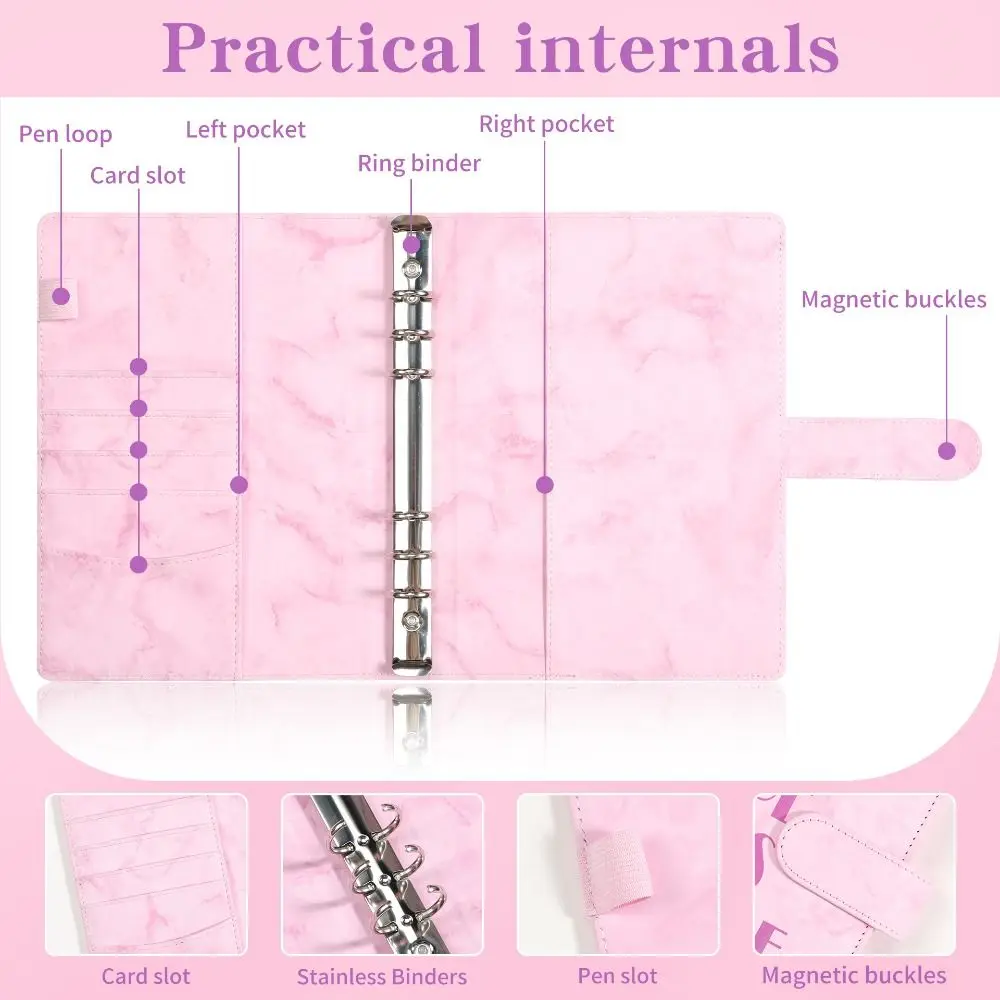 Practical internals

Pen loop

Card slot

Left pocket

Ring binder

Right pocket

Magnetic buckles

Card slot

Stainless Binders

Pen slot

Magnetic buckles