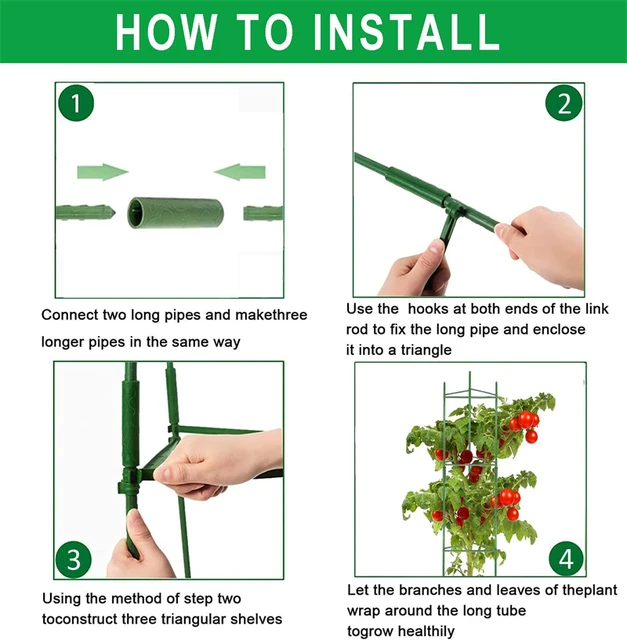 HOW TO INSTALL

1

Connect two long pipes and makethree longer pipes in the same way

2

Use the hooks at both ends of the link rod to fix the long pipe and enclose it into a triangle

3

Using the method of step two toconstruct three triangular shelves

4

Let the branches and leaves of theplant wrap around the long tube togrow healthily