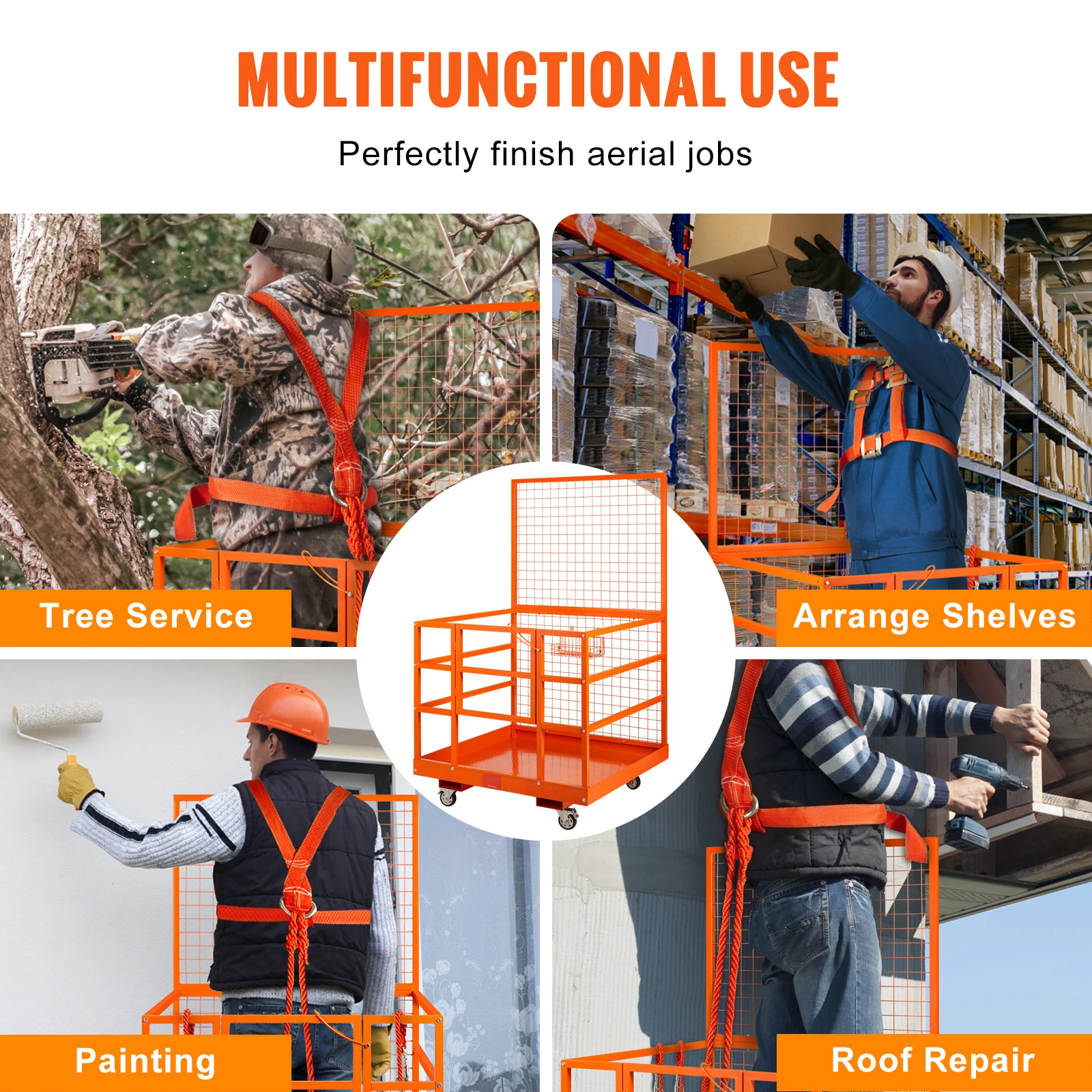 MULTIFUNCTIONAL USE

Perfectly finish aerial jobs

Tree Service

Arrange Shelves

Painting

Roof Repair