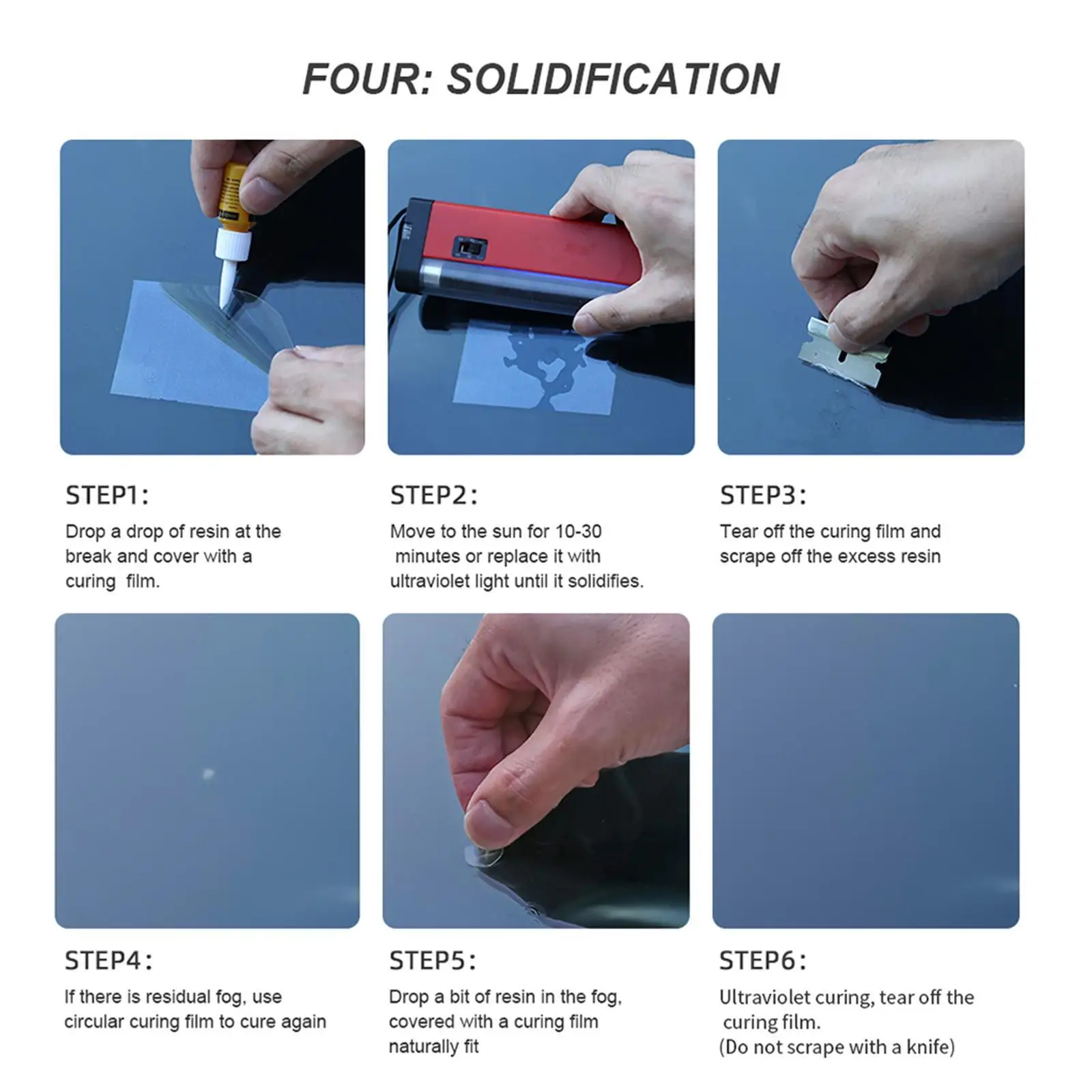 FOUR: SOLIDIFICATION

STEP1:
Drop a drop of resin at the break and cover with a curing film.

STEP2:
Move to the sun for 10-30 minutes or replace it with ultraviolet light until it solidifies.

STEP3:
Tear off the curing film and scrape off the excess resin

STEP4:
If there is residual fog, use circular curing film to cure again

STEP5:
Drop a bit of resin in the fog, covered with a curing film naturally fit

STEP6:
Ultraviolet curing, tear off the curing film.
(Do not scrape with a knife)