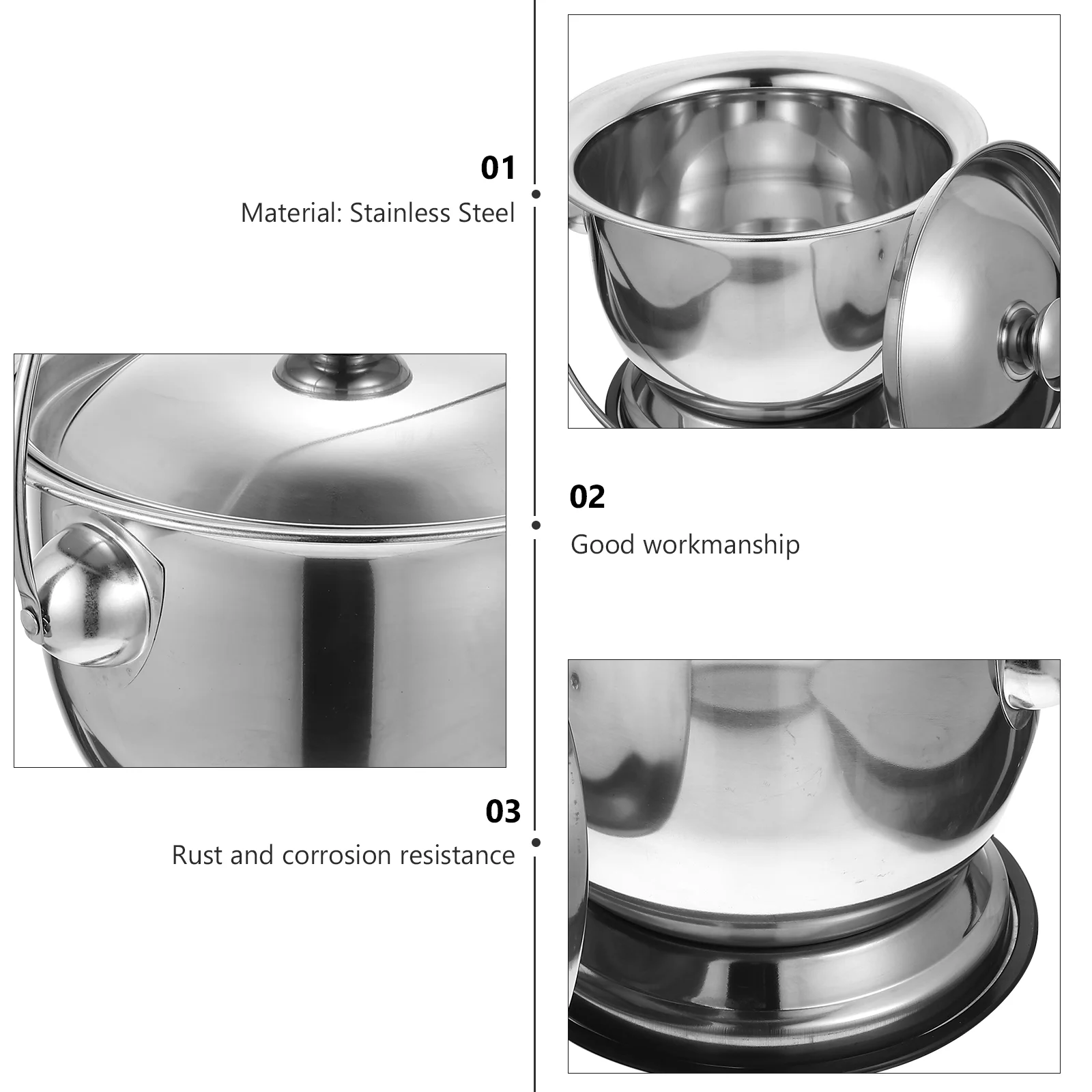 01
Material: Stainless Steel

02
Good workmanship

03
Rust and corrosion resistance