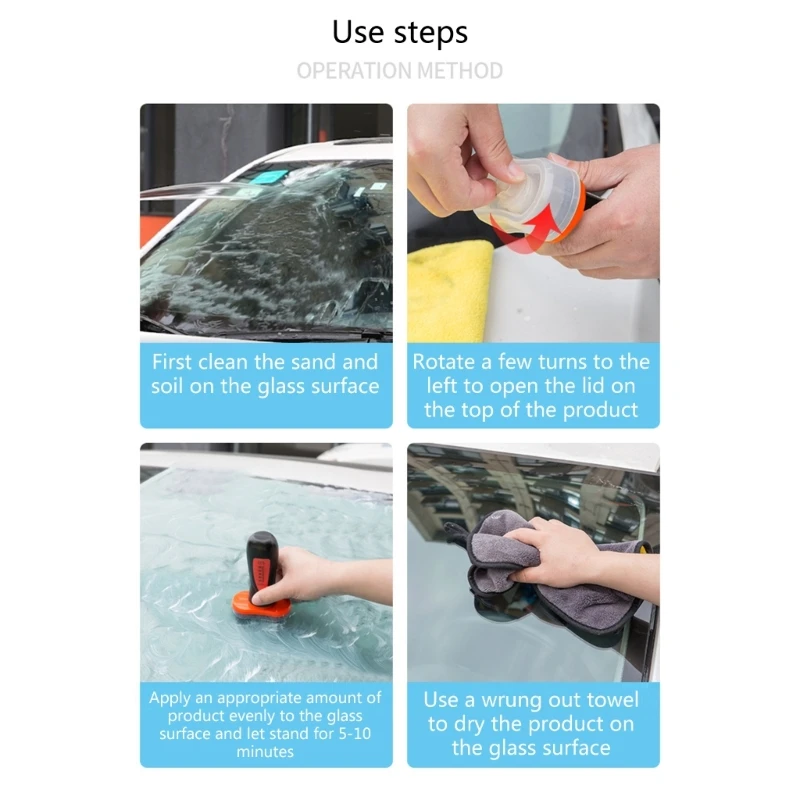 Use steps

OPERATION METHOD

First clean the sand and soil on the glass surface

Rotate a few turns to the left to open the lid on the top of the product

Apply an appropriate amount of product evenly to the glass surface and let stand for 5-10 minutes

Use a wrung out towel to dry the product on the glass surface