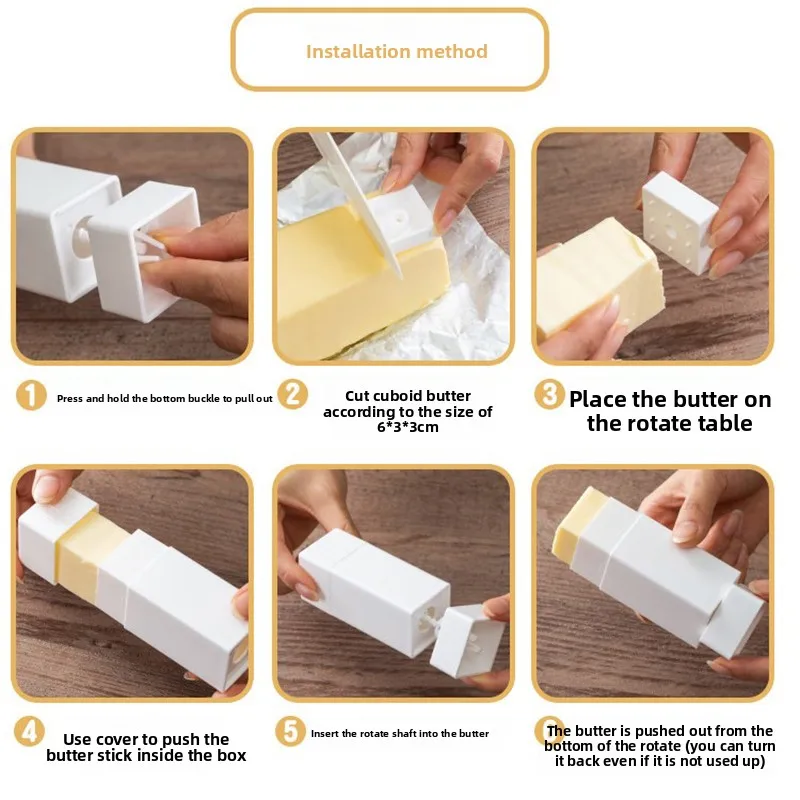 Installation method

1 Press and hold the bottom buckle to pull out

2 Cut cuboid butter according to the size of 6*3*3cm

3 Place the butter on the rotate table

4 Use cover to push the butter stick inside the box

5 Insert the rotate shaft into the butter

6 The butter is pushed out from the bottom of the rotate (you can turn it back even if it is not used up)