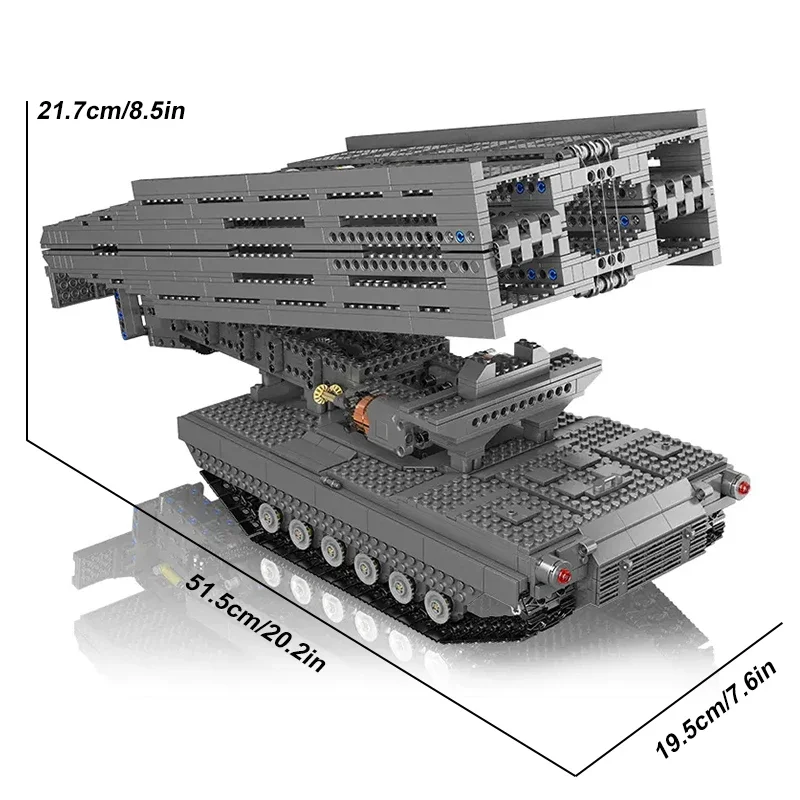 21.7cm/8.5in

51.5cm/20.2in

19.5cm/7.6in