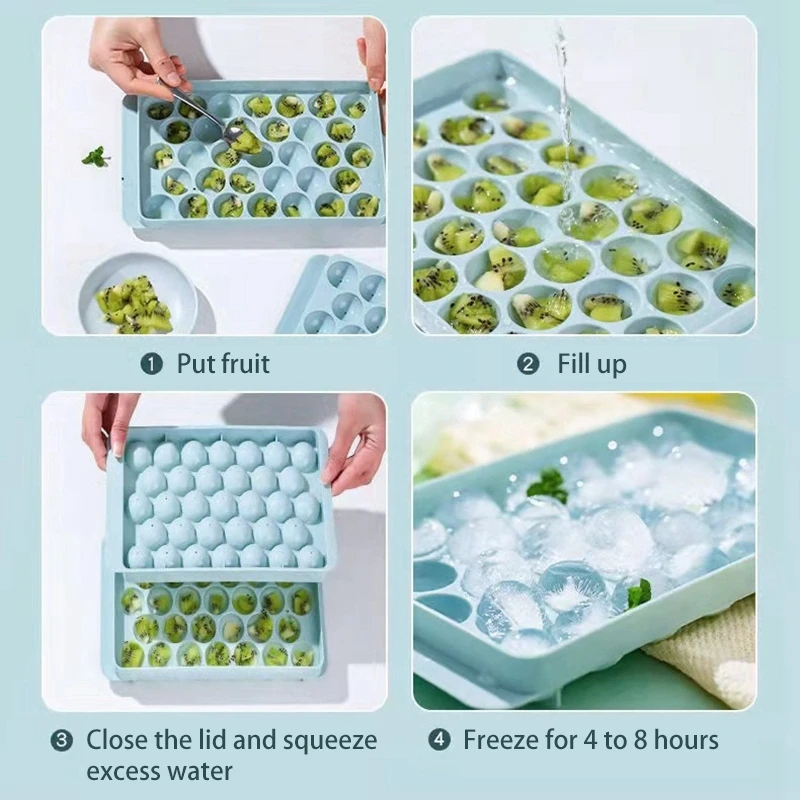 ❶ Put fruit

❷ Fill up

❸ Close the lid and squeeze excess water

❹ Freeze for 4 to 8 hours