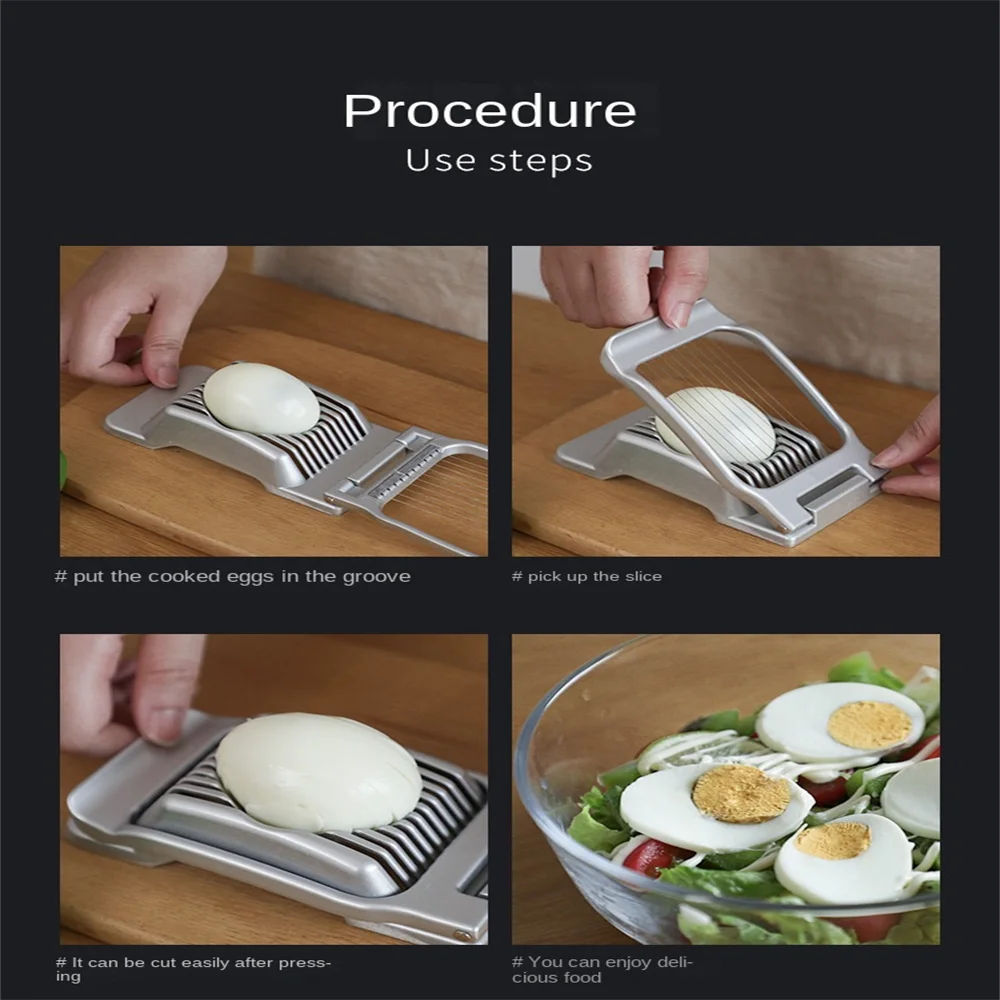 Procedure
Use steps

# put the cooked eggs in the groove

# pick up the slice

# It can be cut easily after pressing

# You can enjoy delicious food