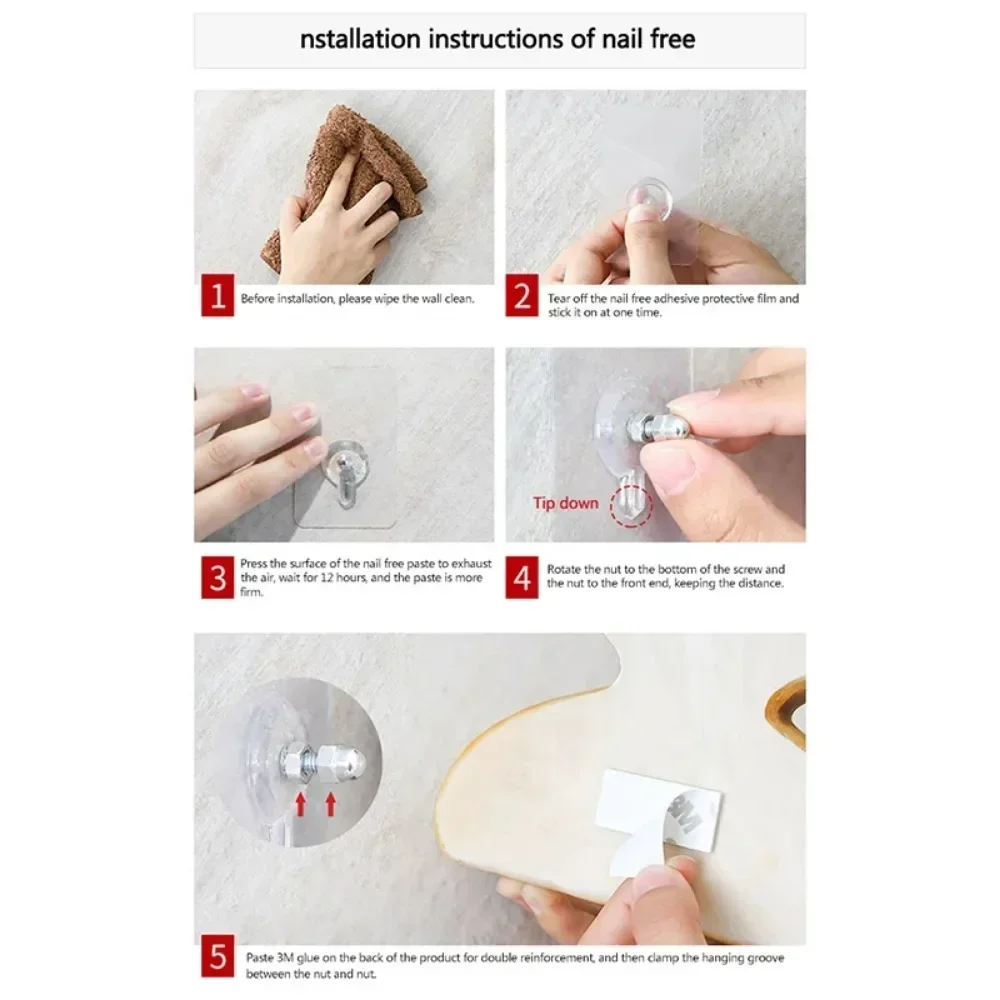 nstallation instructions of nail free

1 Before installation, please wipe the wall clean.

2 Tear off the nail free adhesive protective film and stick it on at one time.

3 Press the surface of the nail free paste to exhaust the air, wait for 12 hours, and the paste is more firm.

Tip down

4 Rotate the nut to the bottom of the screw and the nut to the front end, keeping the distance.

3M

5 Paste 3M glue on the back of the product for double reinforcement, and then clamp the hanging groove between the nut and nut.