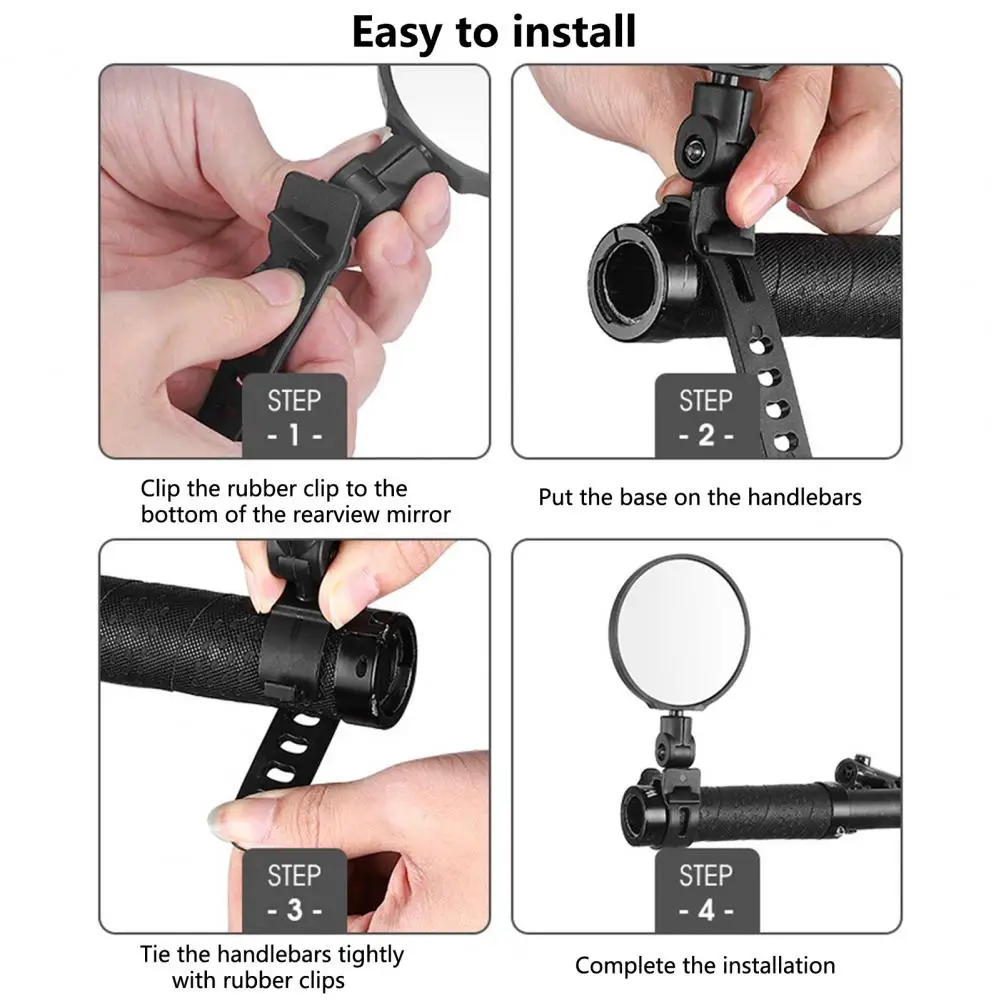 Easy to install

STEP
- 1 -

Clip the rubber clip to the bottom of the rearview mirror

STEP
- 2 -

Put the base on the handlebars

STEP
- 3 -

Tie the handlebars tightly with rubber clips

STEP
- 4 -

Complete the installation