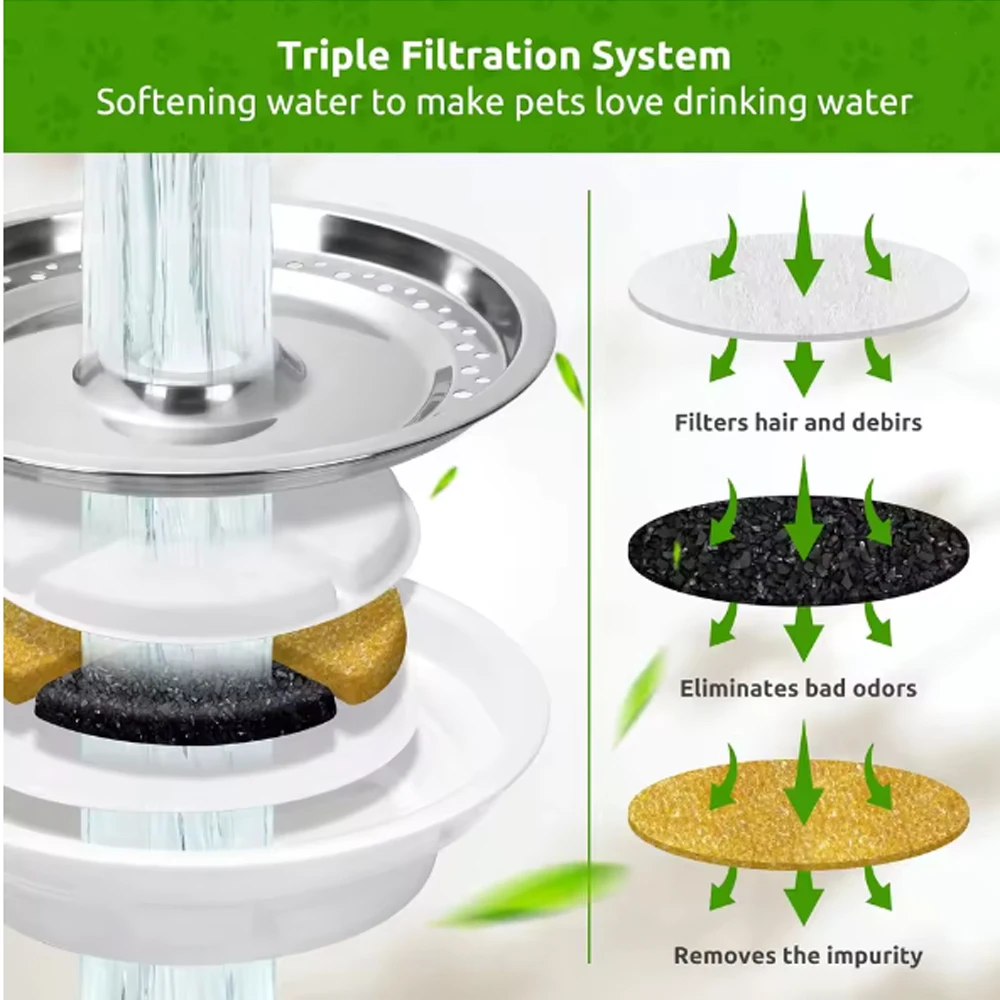 Triple Filtration System
Softening water to make pets love drinking water

Filters hair and debirs

Eliminates bad odors

Removes the impurity