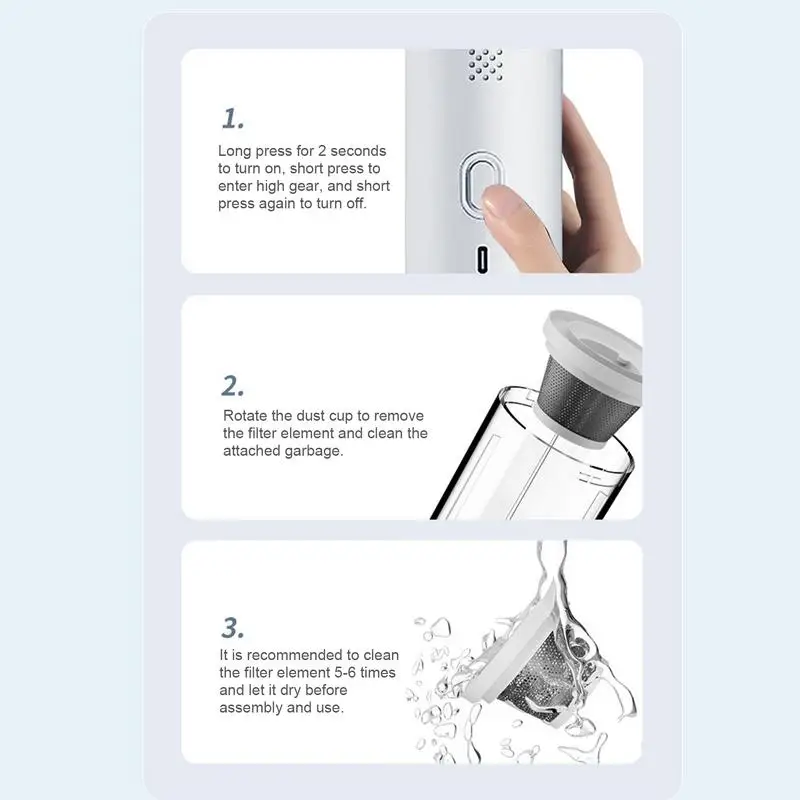 1.

Long press for 2 seconds to turn on, short press to enter high gear, and short press again to turn off.

2.

Rotate the dust cup to remove the filter element and clean the attached garbage.

3.

It is recommended to clean the filter element 5-6 times and let it dry before assembly and use.