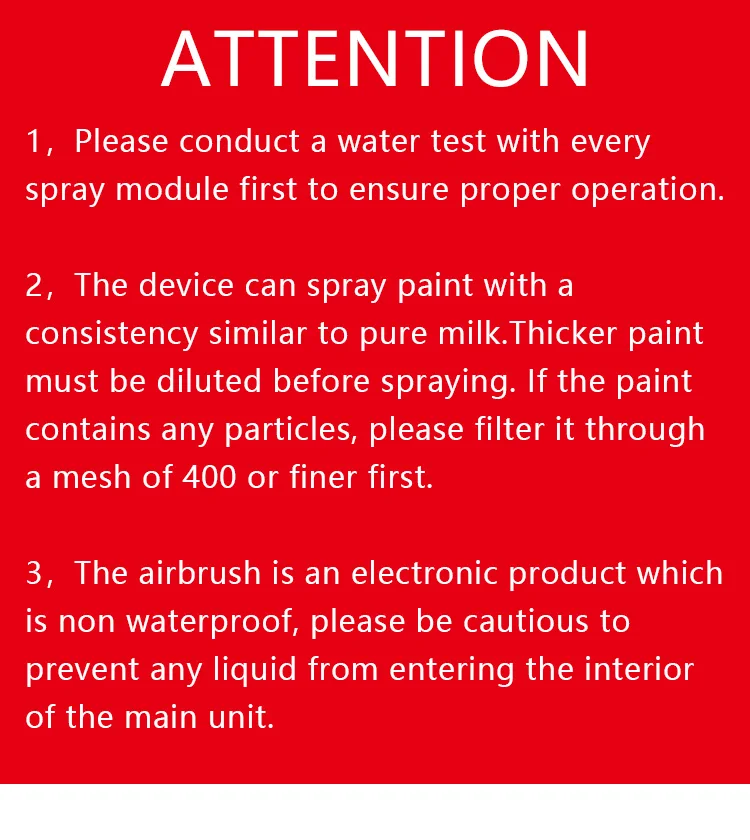 ATTENTION

1，Please conduct a water test with every spray module first to ensure proper operation.

2，The device can spray paint with a consistency similar to pure milk.Thicker paint must be diluted before spraying. If the paint contains any particles, please filter it through a mesh of 400 or finer first.

3，The airbrush is an electronic product which is non waterproof, please be cautious to prevent any liquid from entering the interior of the main unit.