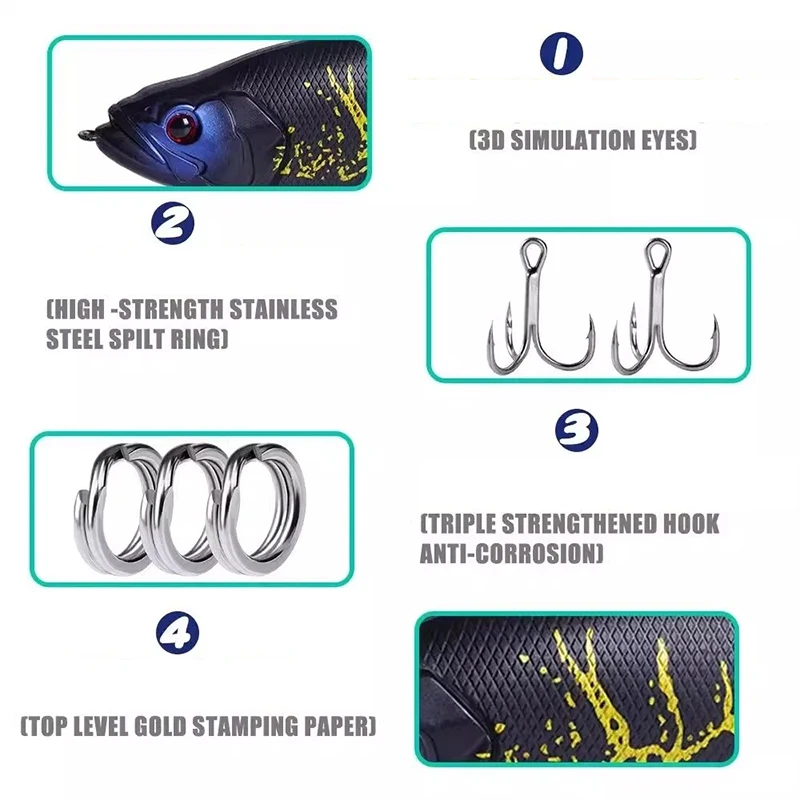 1

(3D SIMULATION EYES)

2

(HIGH -STRENGTH STAINLESS STEEL SPILT RING)

3

(TRIPLE STRENGTHENED HOOK ANTI-CORROSION)

4

(TOP LEVEL GOLD STAMPING PAPER)