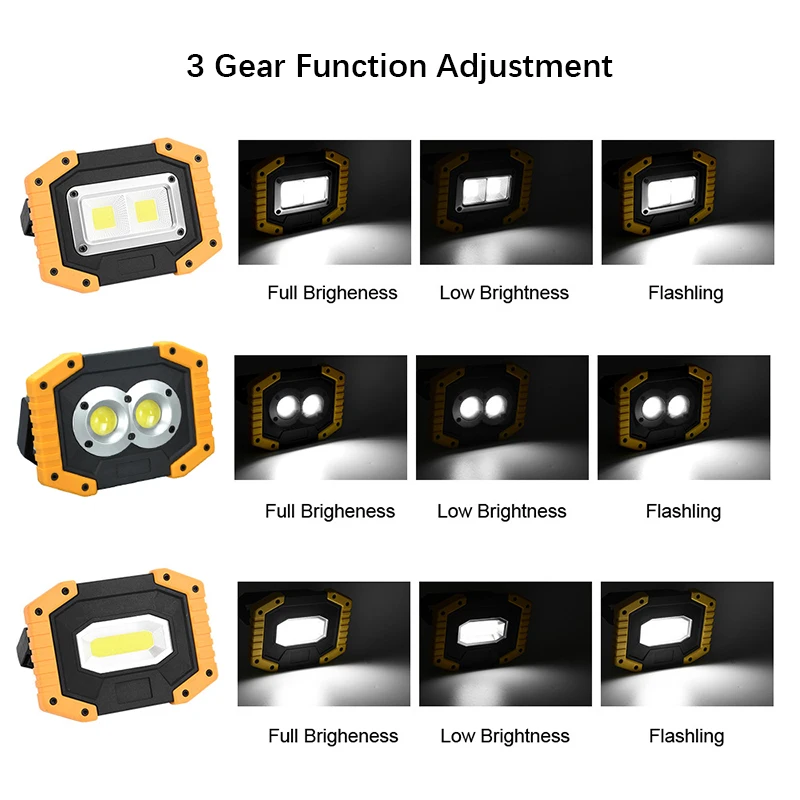 3 Gear Function Adjustment

Full Brigheness Low Brightness Flashling

Full Brigheness Low Brightness Flashling

Full Brigheness Low Brightness Flashling