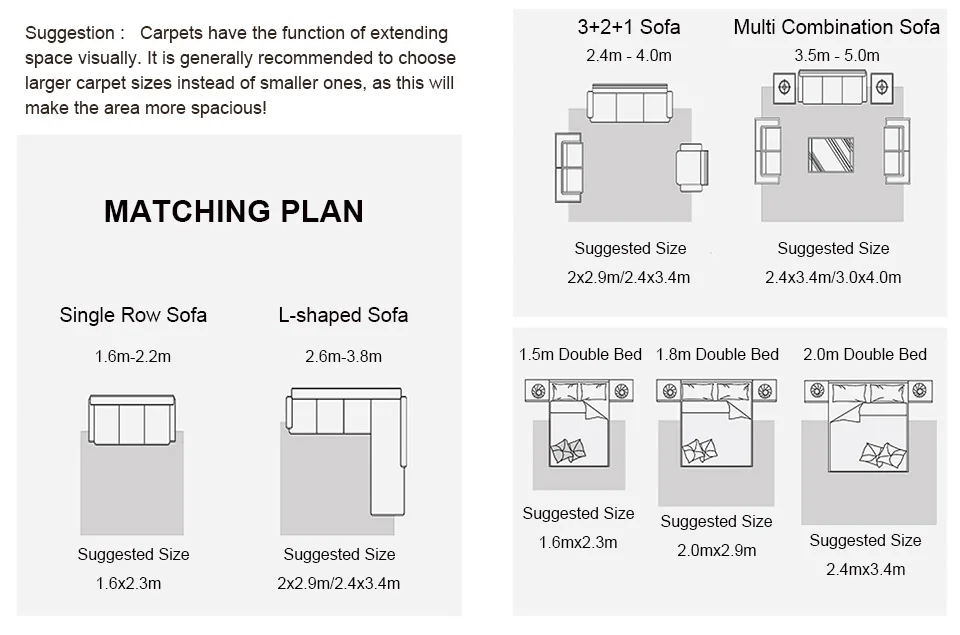 Suggestion : Carpets have the function of extending space visually. It is generally recommended to choose larger carpet sizes instead of smaller ones, as this will make the area more spacious!

MATCHING PLAN

Single Row Sofa
1.6m-2.2m
Suggested Size
1.6x2.3m

L-shaped Sofa
2.6m-3.8m
Suggested Size
2x2.9m/2.4x3.4m

3+2+1 Sofa
2.4m - 4.0m
Suggested Size
2x2.9m/2.4x3.4m

Multi Combination Sofa
3.5m - 5.0m
Suggested Size
2.4x3.4m/3.0x4.0m

1.5m Double Bed
Suggested Size
1.6mx2.3m

1.8m Double Bed
Suggested Size
2.0mx2.9m

2.0m Double Bed
Suggested Size
2.4mx3.4m