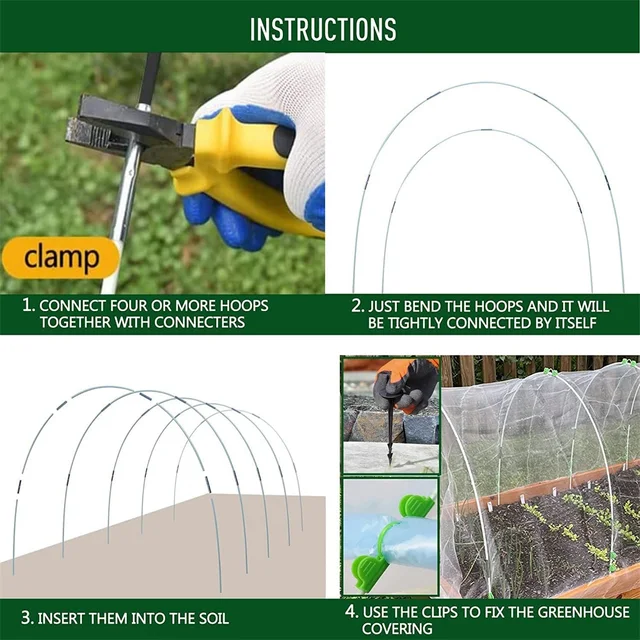 INSTRUCTIONS

clamp

1. CONNECT FOUR OR MORE HOOPS TOGETHER WITH CONNECTERS

2. JUST BEND THE HOOPS AND IT WILL BE TIGHTLY CONNECTED BY ITSELF

3. INSERT THEM INTO THE SOIL

4. USE THE CLIPS TO FIX THE GREENHOUSE COVERING