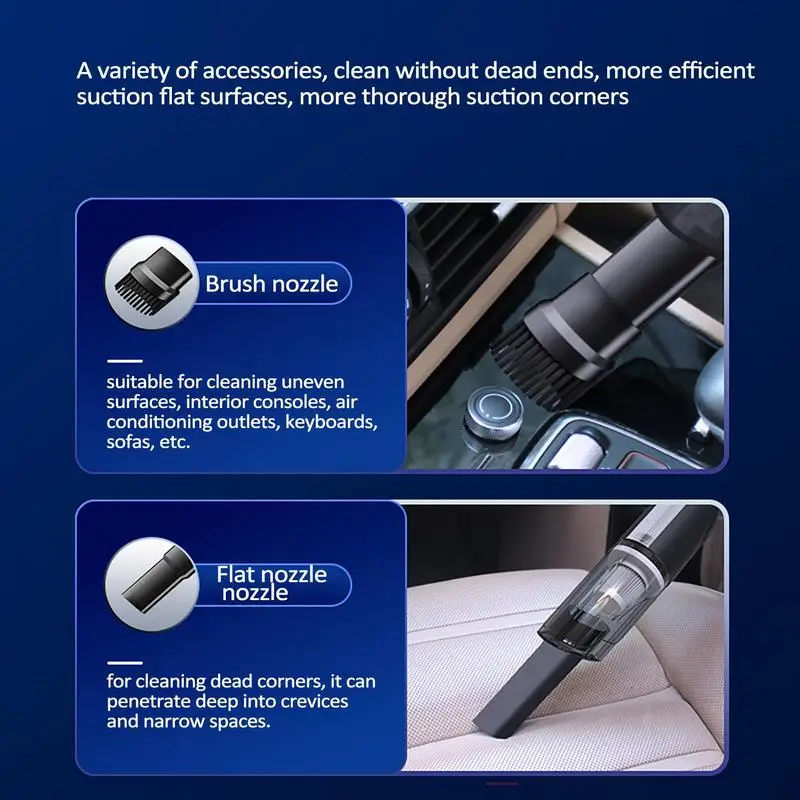 A variety of accessories, clean without dead ends, more efficient suction flat surfaces, more thorough suction corners

Brush nozzle

suitable for cleaning uneven surfaces, interior consoles, air conditioning outlets, keyboards, sofas, etc.

Flat nozzle nozzle

for cleaning dead corners, it can penetrate deep into crevices and narrow spaces.