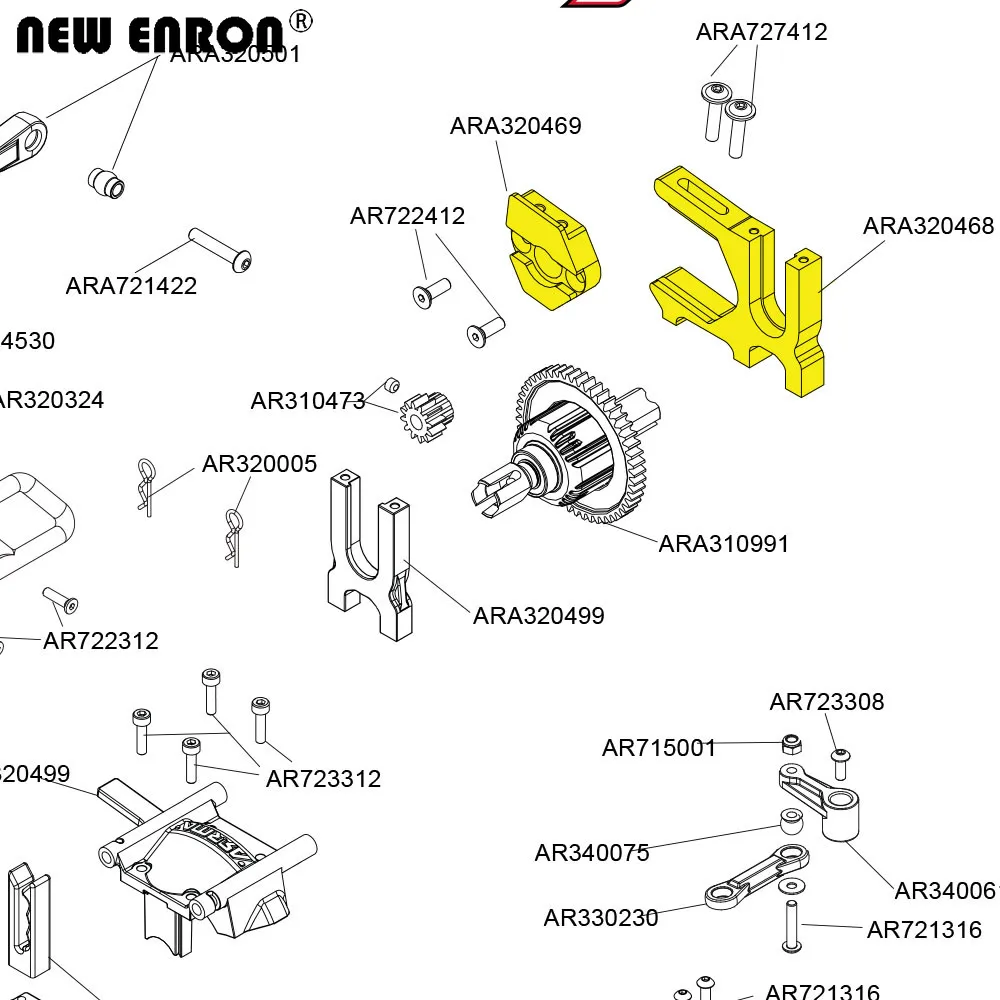 NEW ENRON®
ARA320501
ARA727412
ARA320469
AR722412
ARA320468
ARA721422
4530
AR320324
AR310473
AR320005
ARA310991
ARA320499
AR722312
AR723308
AR715001
320499
AR723312
AR340075
AR34006
AR330230
AR721316
AR721316